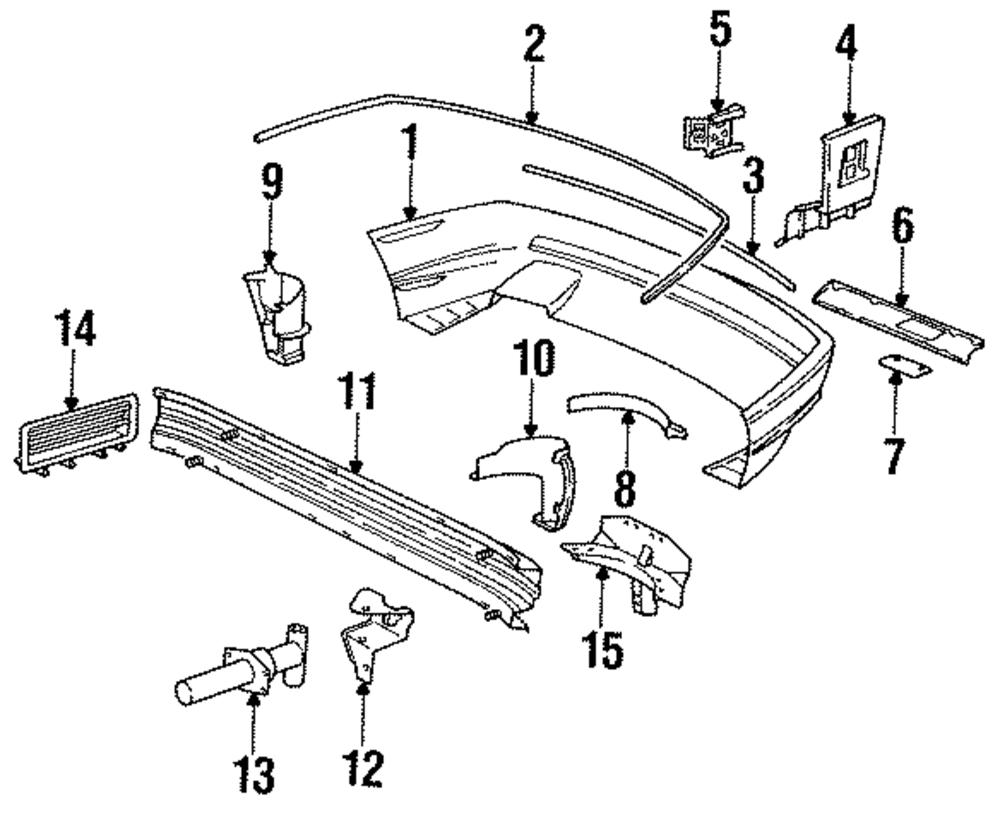 2
5
4
1
9
3
6
14
11
10
8
7
15
13
12