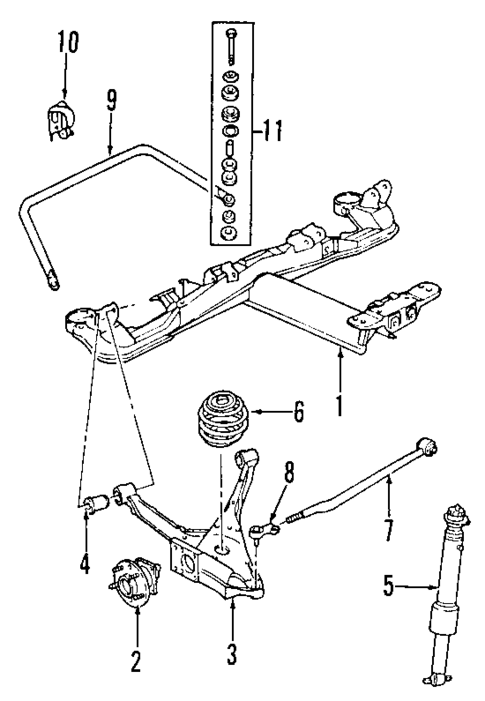 10
9
11
1
6
8
7
4
5
2
3