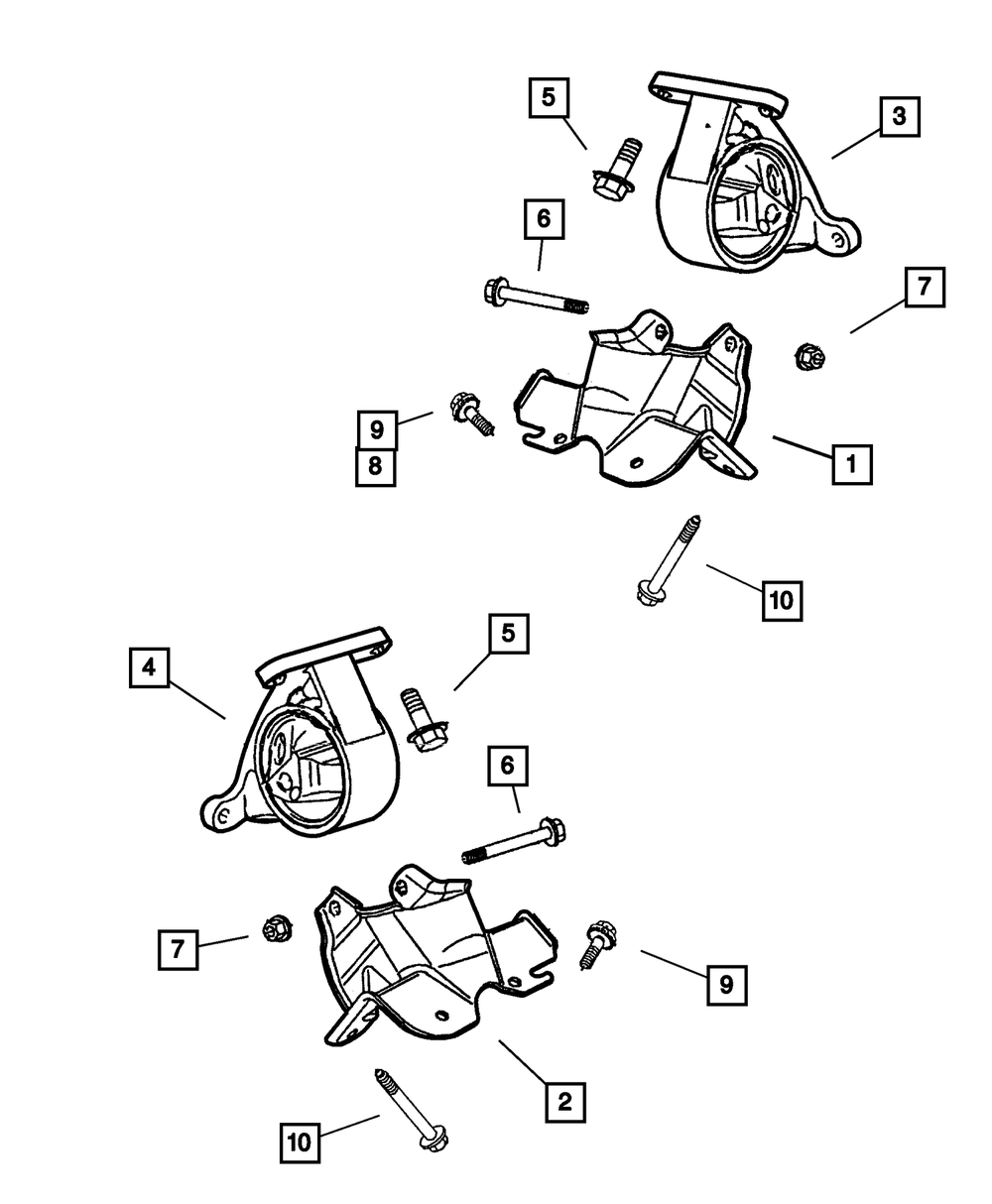 5
3
6
7
9
8
1
10
4
5
6
7
9
2
10