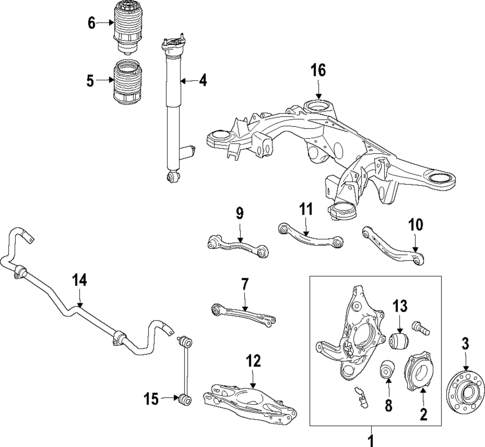 6
5
4
16
9
11
10
14
7
13
3
12
15
8
2
1