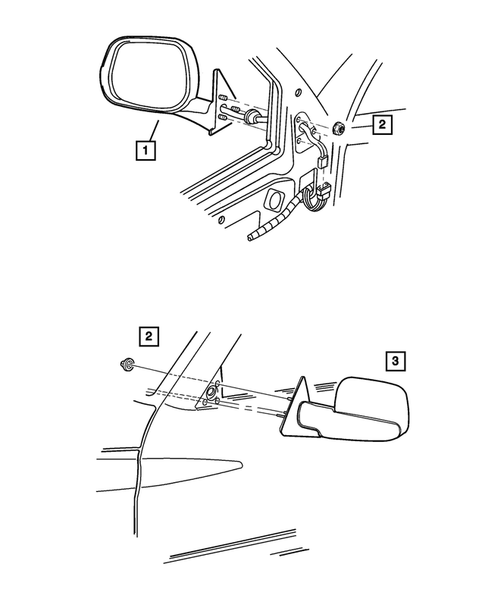 1
2
2
3