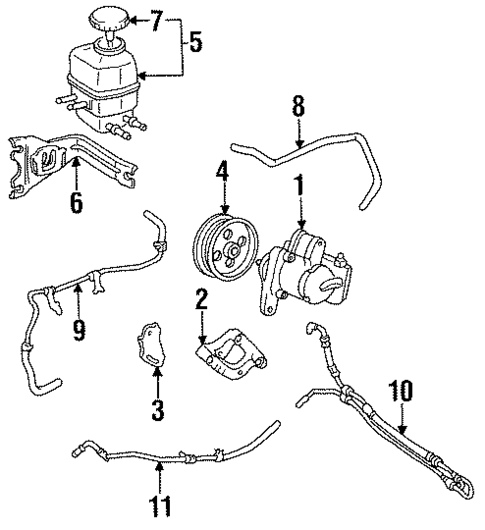 7
5
8
6
4
1
9
2
3
10
11