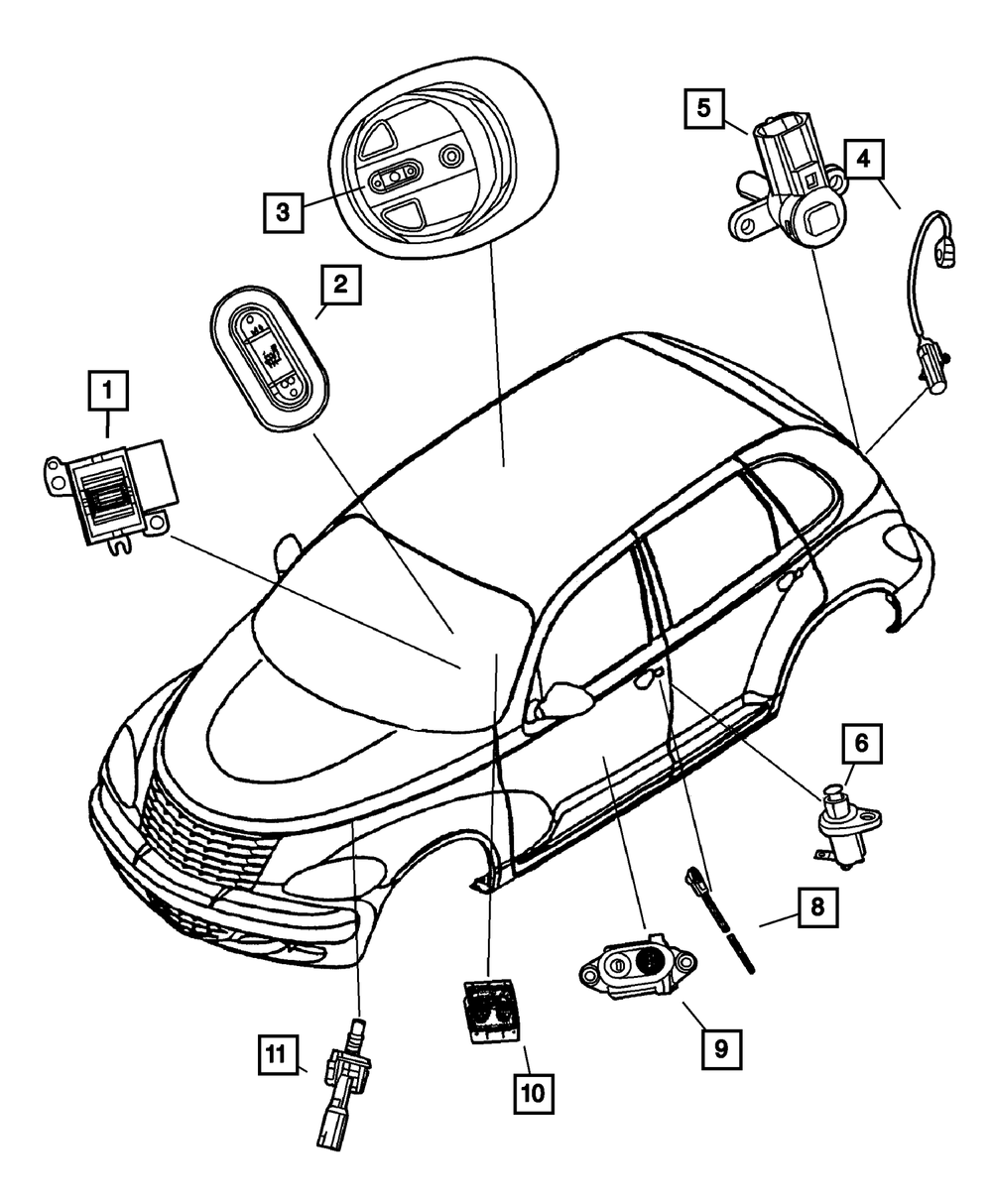 5
4
3
2
1
6
8
9
10
11