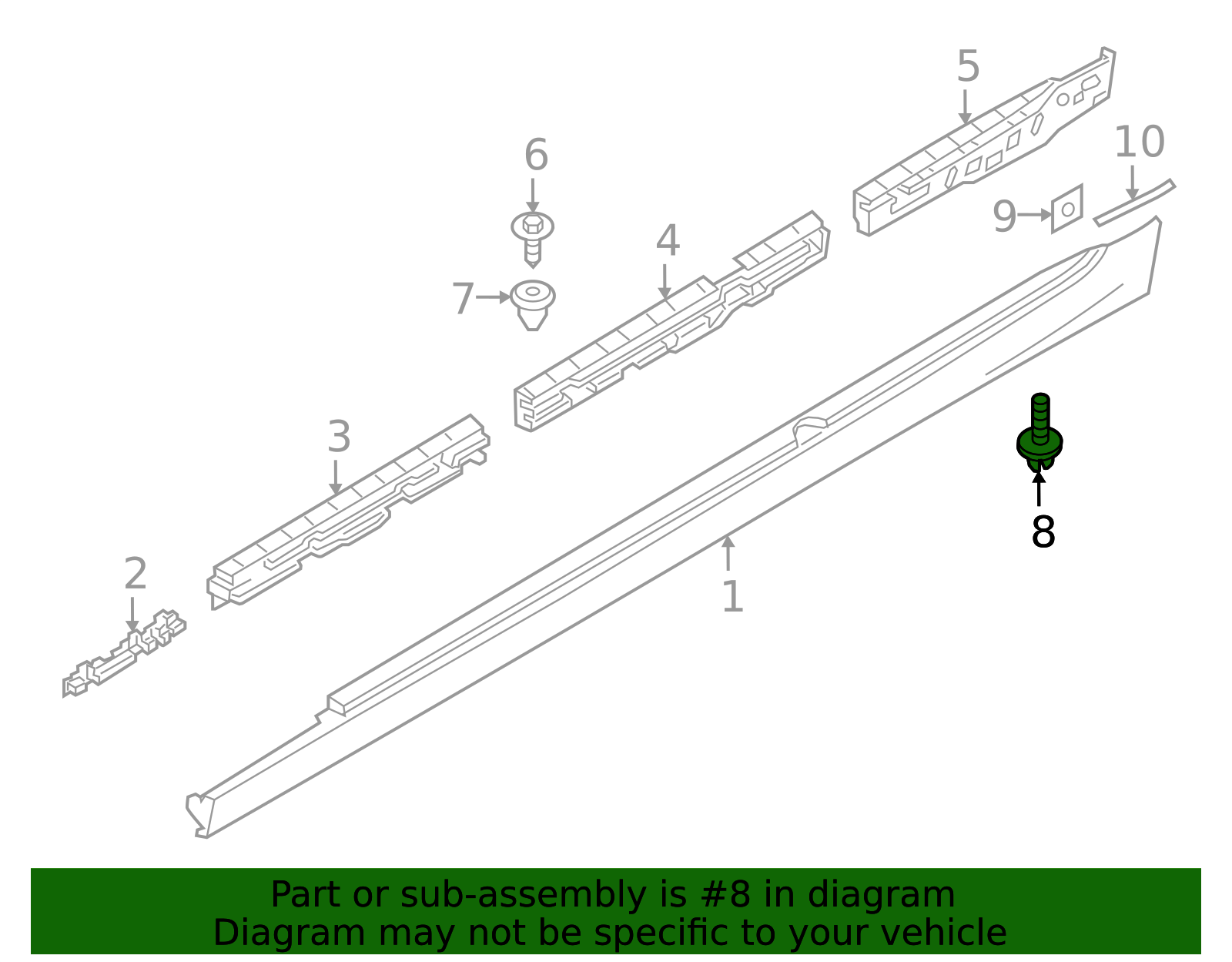 5
10
6
9
4
7
3
8
2
1
Part or sub-assembly is #8 in diagram
Diagram may not be specific to your vehicle