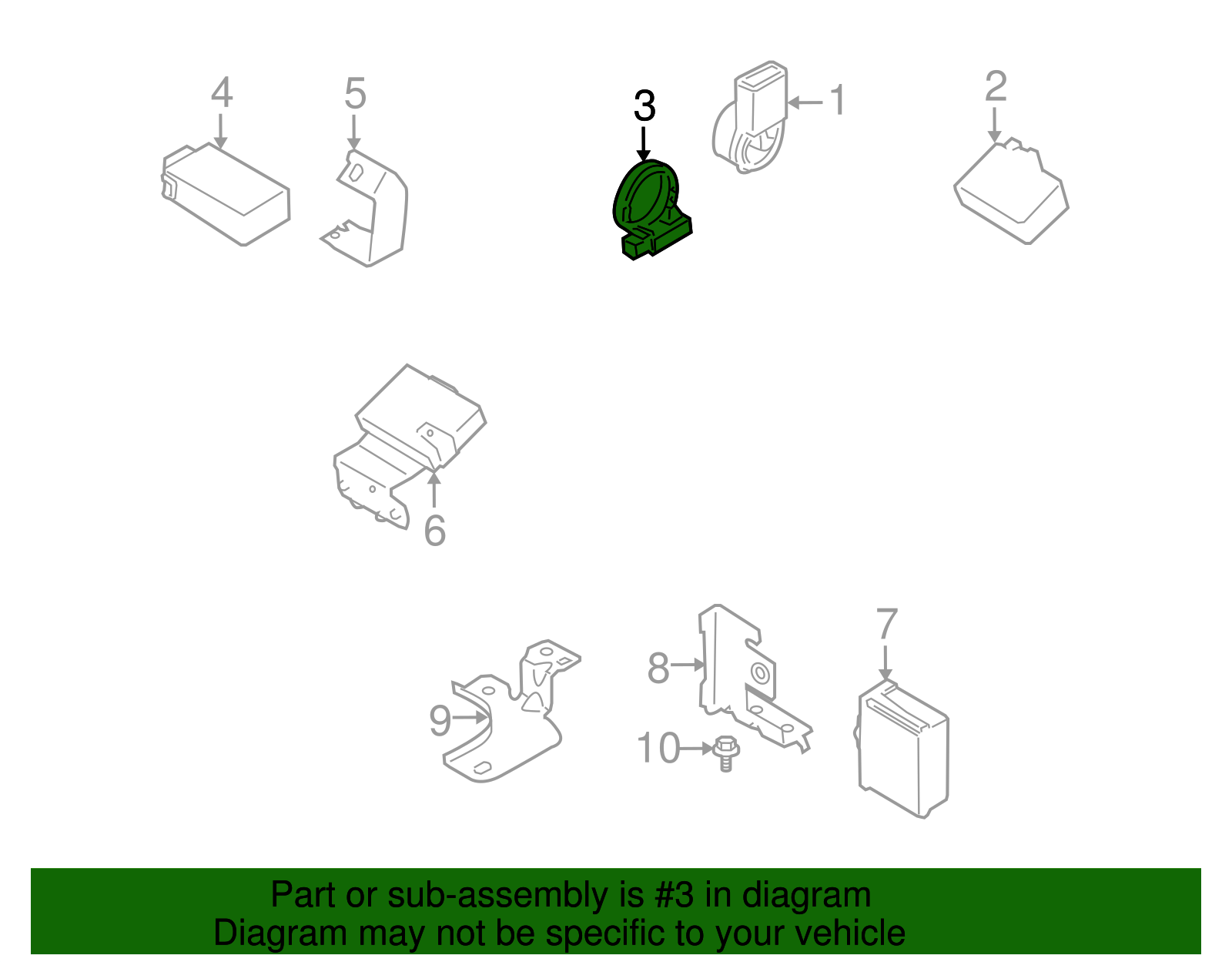 4
5
3
1
2
6
7
8
9
10

Part or sub-assembly is #3 in diagram
Diagram may not be specific to your vehicle