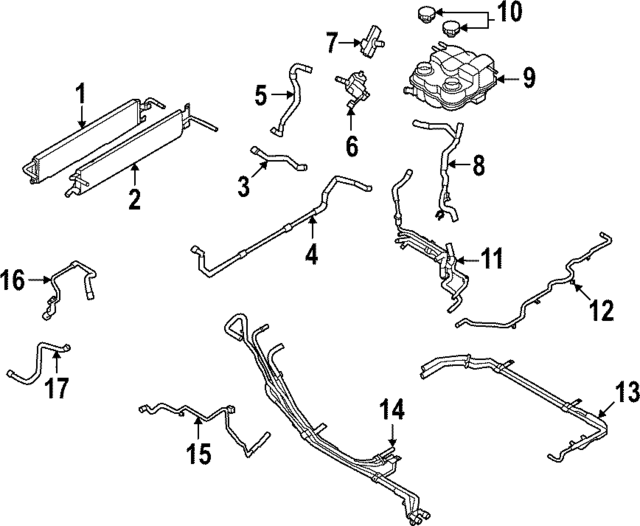 10
7
9
1
5
6
2
3
8
4
11
16
12
17
13
14
15