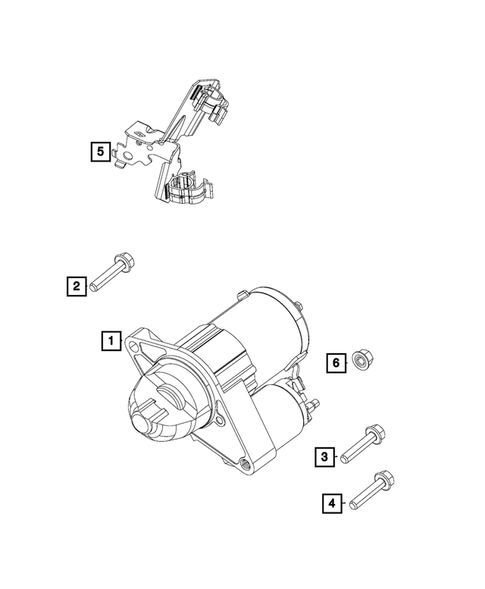 5
2
1
6
3
4