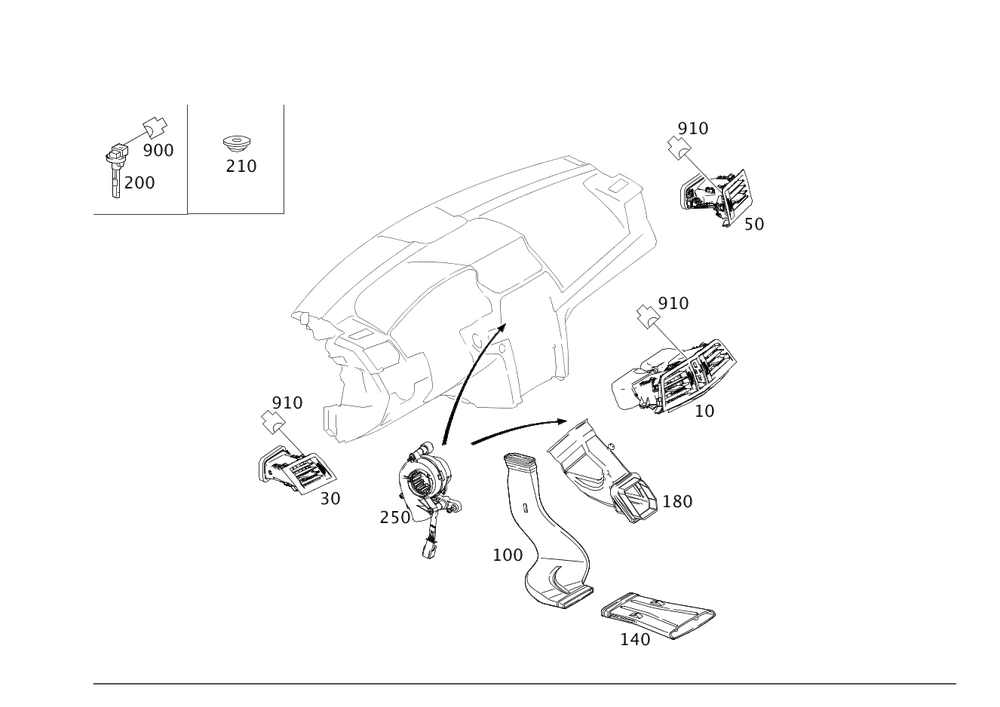 900
200
210
910
50
910
10
910
30
250
180
100
140