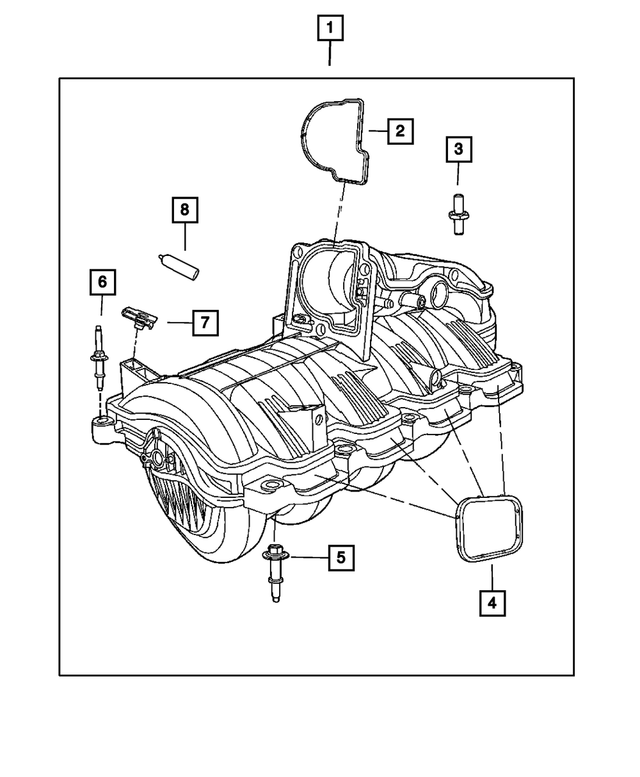 1
2
3
8
6
7
5
4