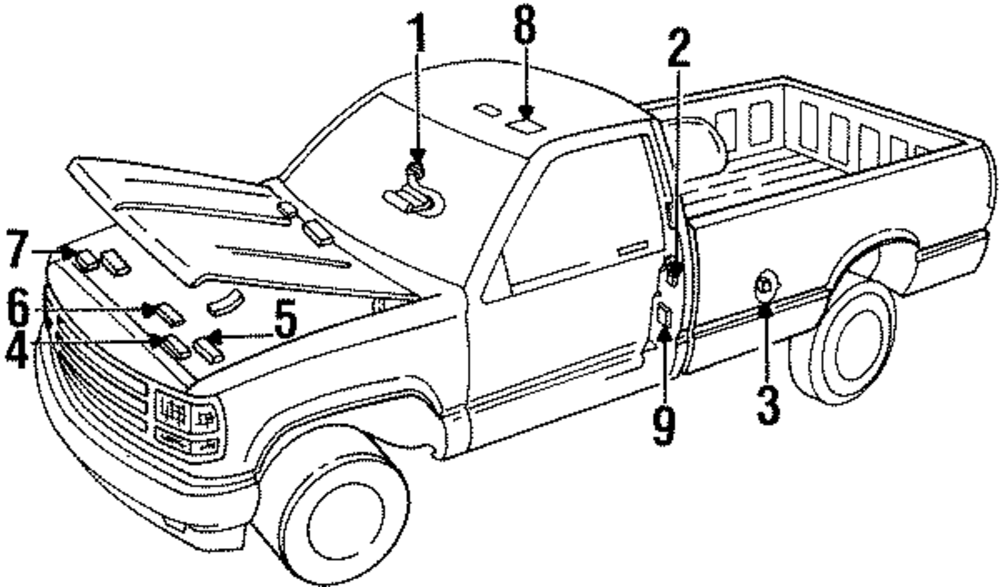 1
8
2
7
6
5
4
9
3