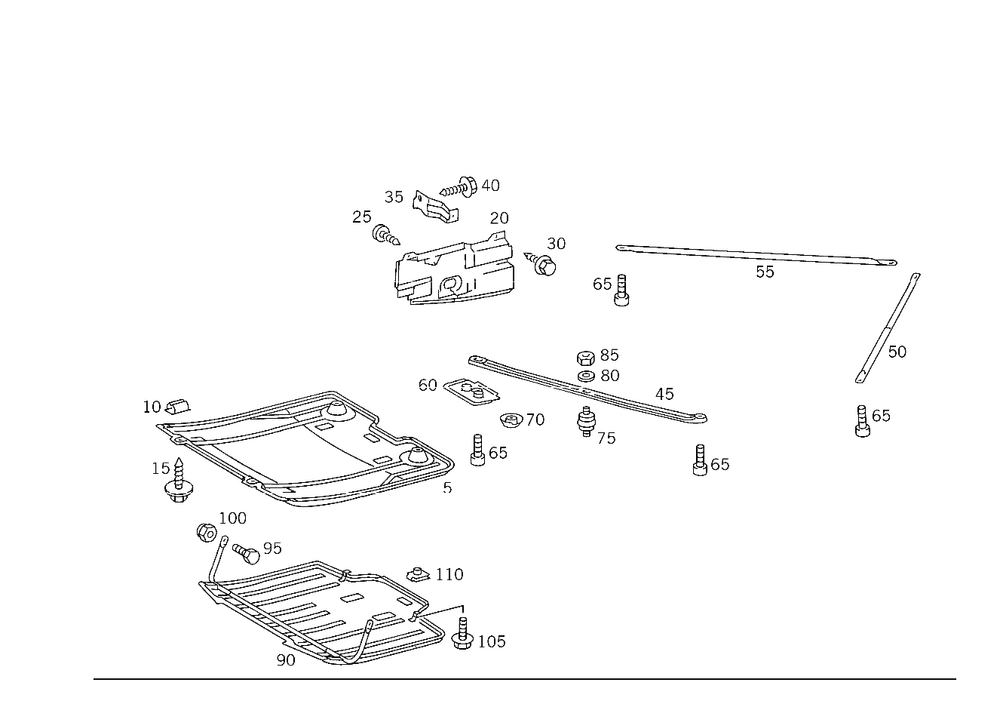 35
40
25
20
30
55
65
50
85
80
60
45
10
70
75
65
65
65
15
5
100
95
110
105
90