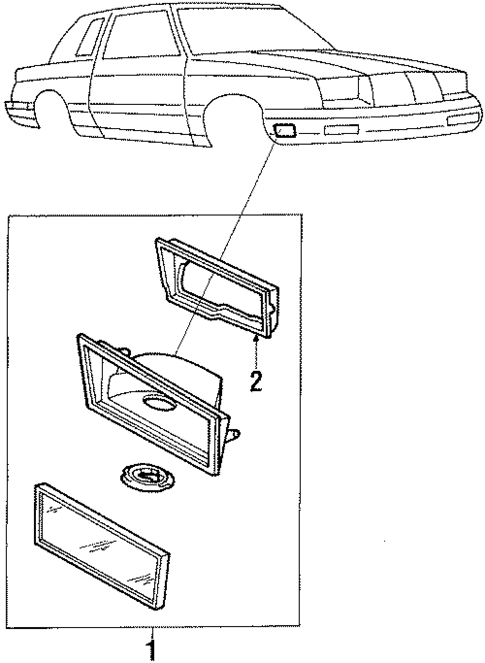 2

1