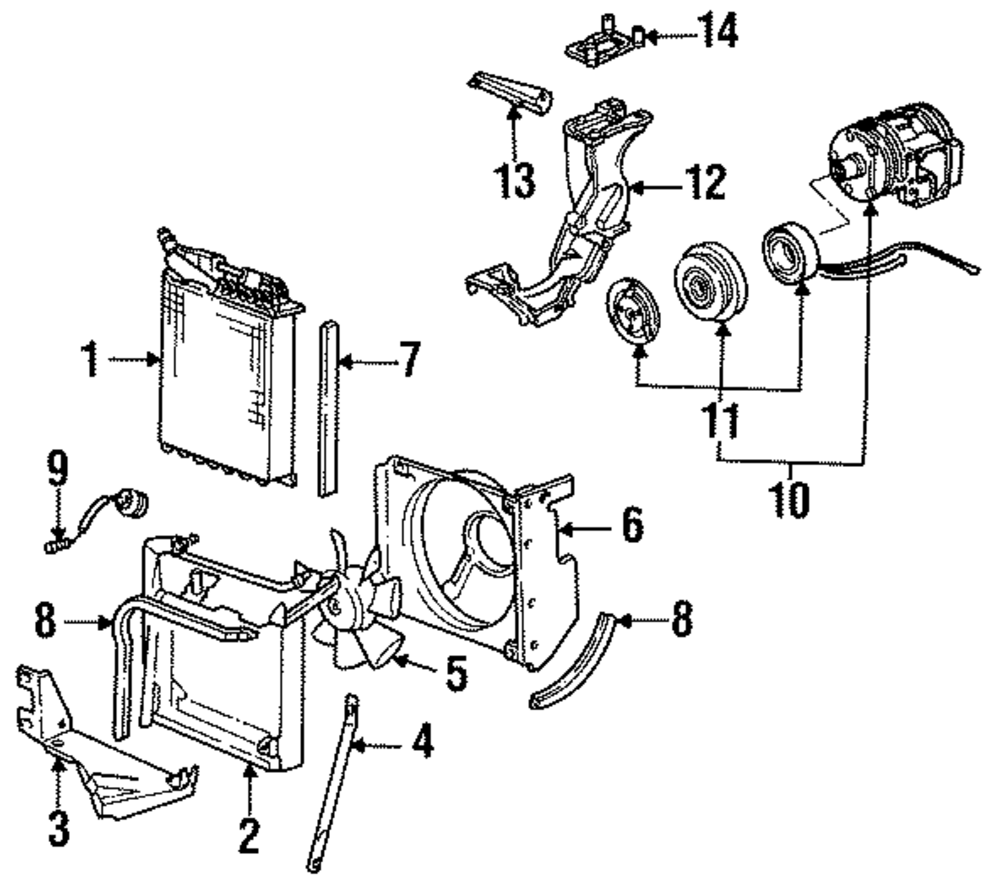 14
13
12
1
7
11
10
9
6
8
8
5
4
3
2