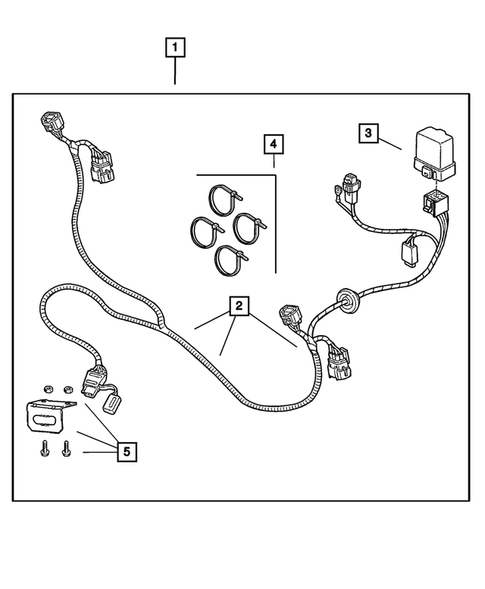 1

4

3

2

5