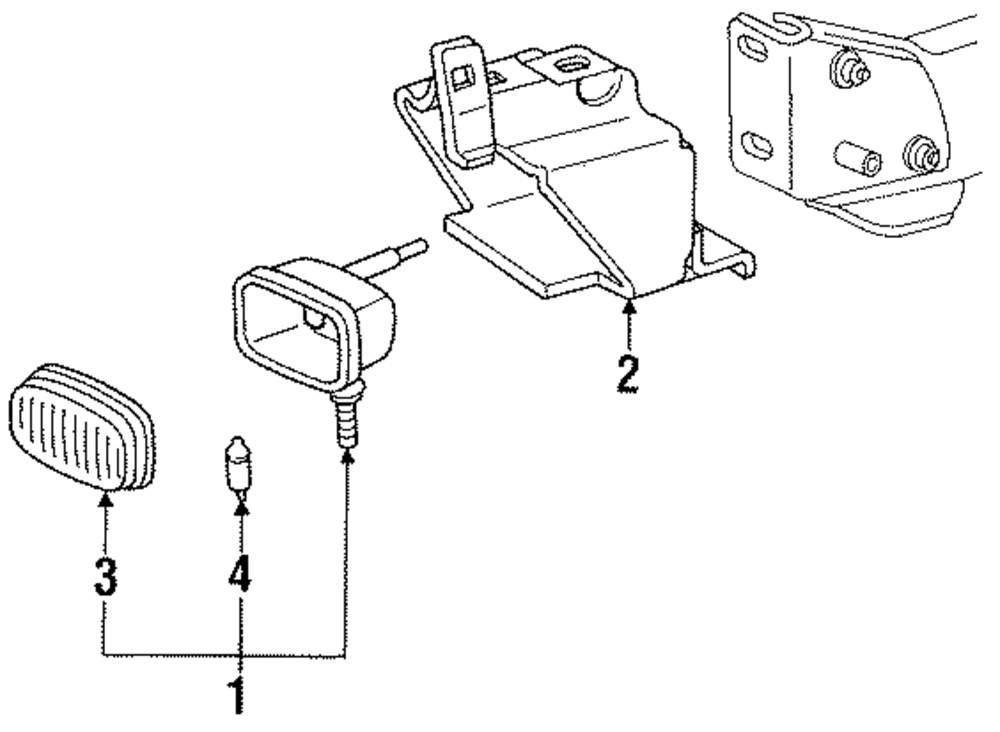 2
3
4
1