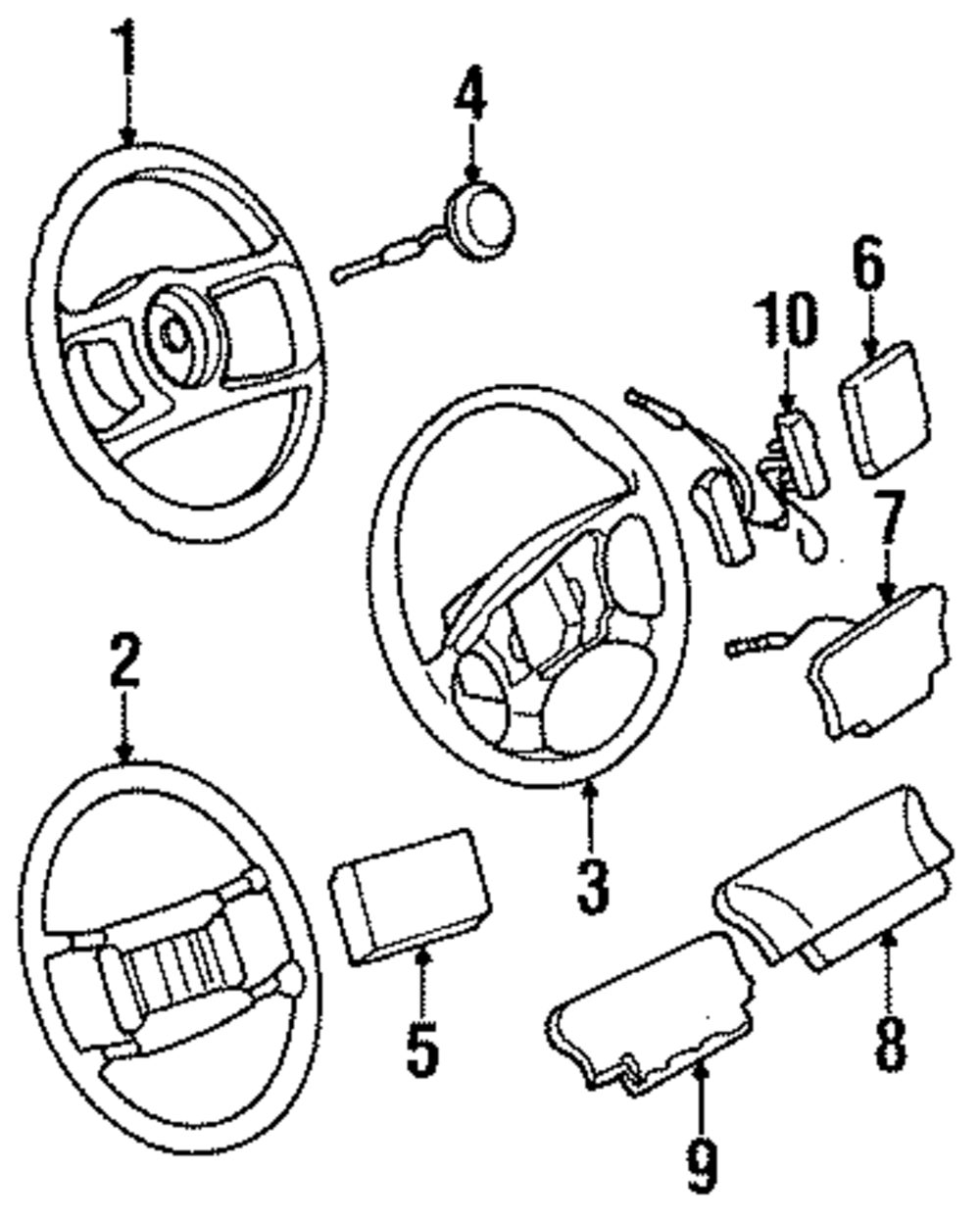 1
4
6
10
7
2
3
5
8
9