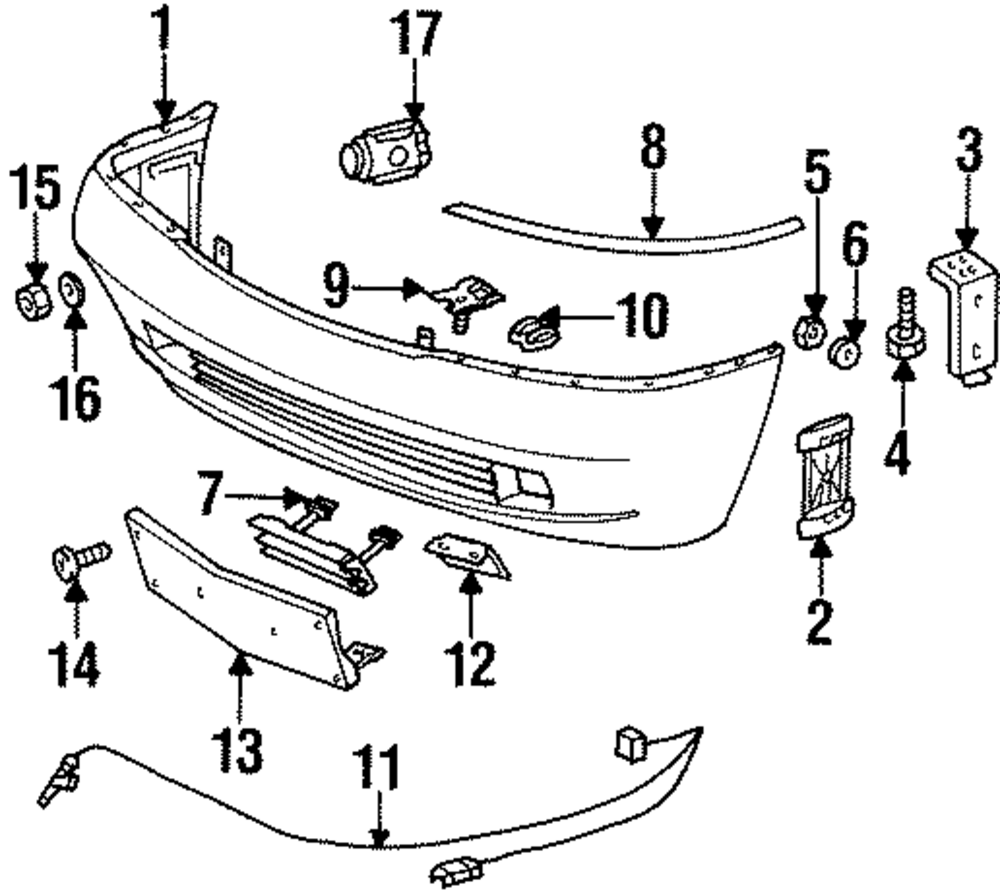 1
17
8
5
3
15
6
9
10
16
4
7
2
14
12
13
11