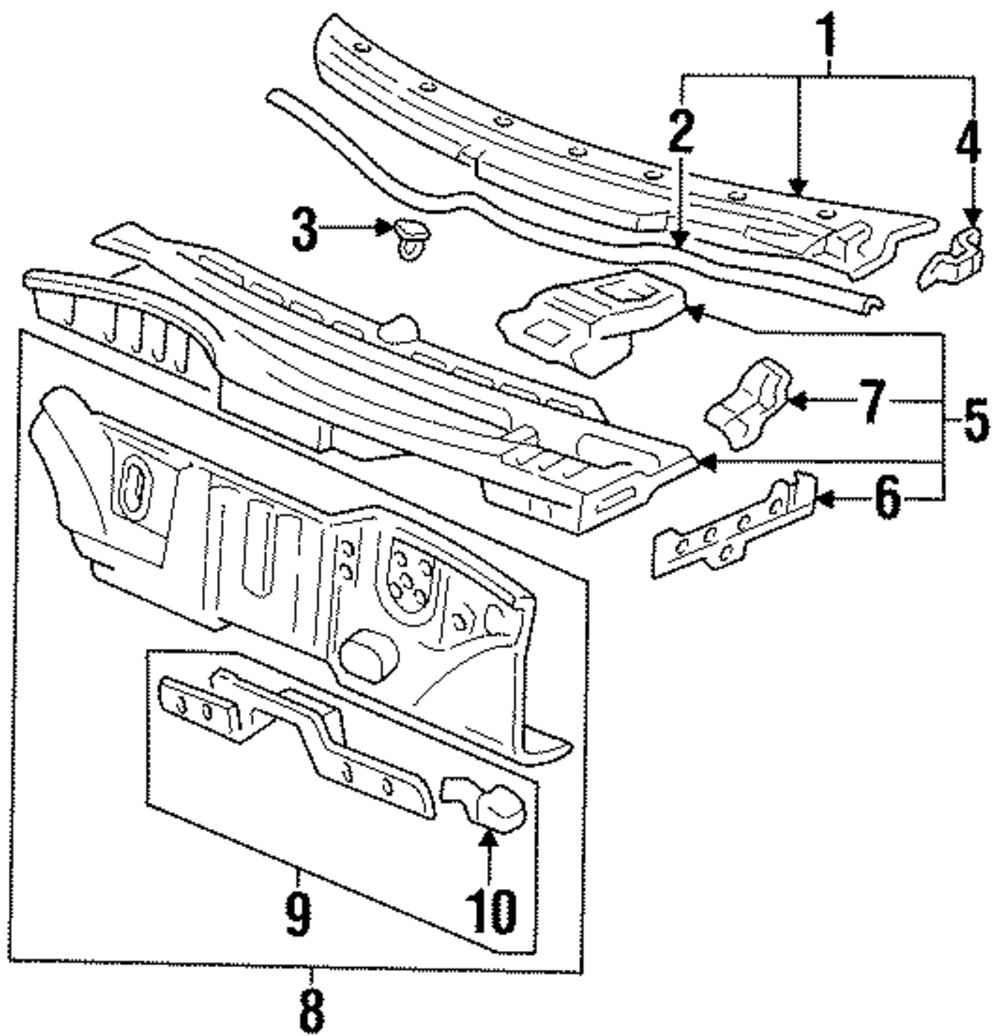 1
2
4
3
7
5
6
9
10
8