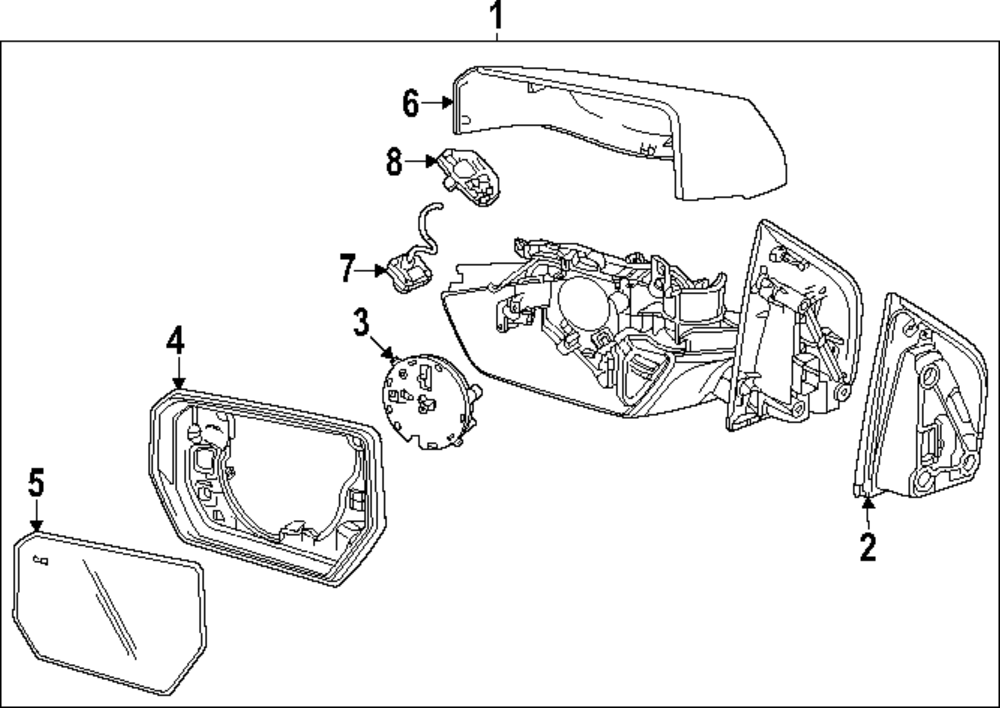 1
6
8
7
3
4
5
2