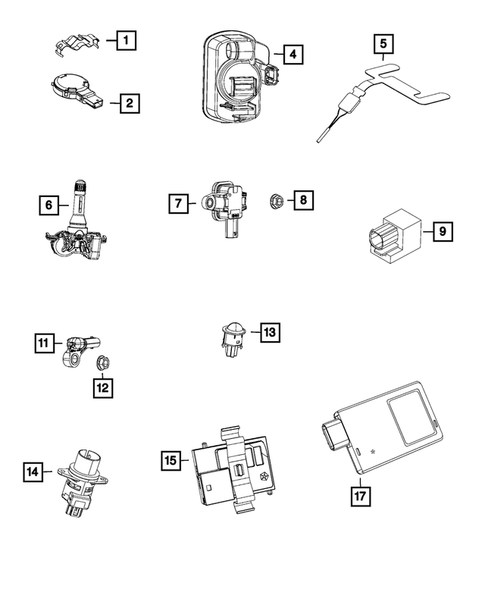 1
2
4
5
6
7
8
9
11
12
13
14
15
17