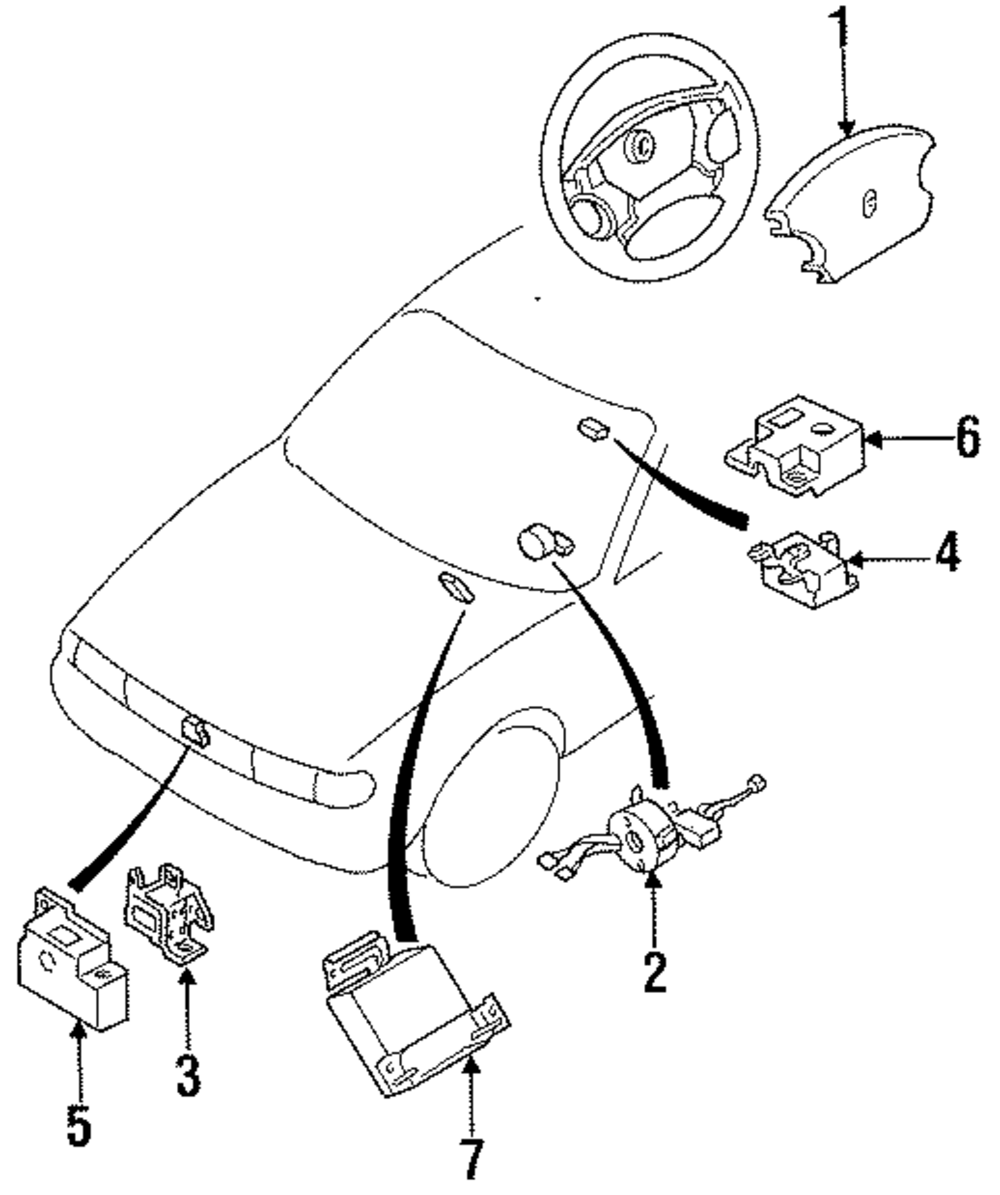 1
6
4
2
5
3
7