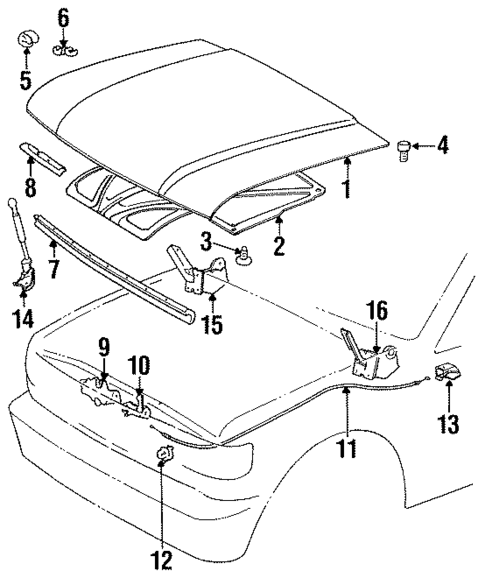 6
5
4
8
1
2
3
7
14
15
16
9
10
13
11
12