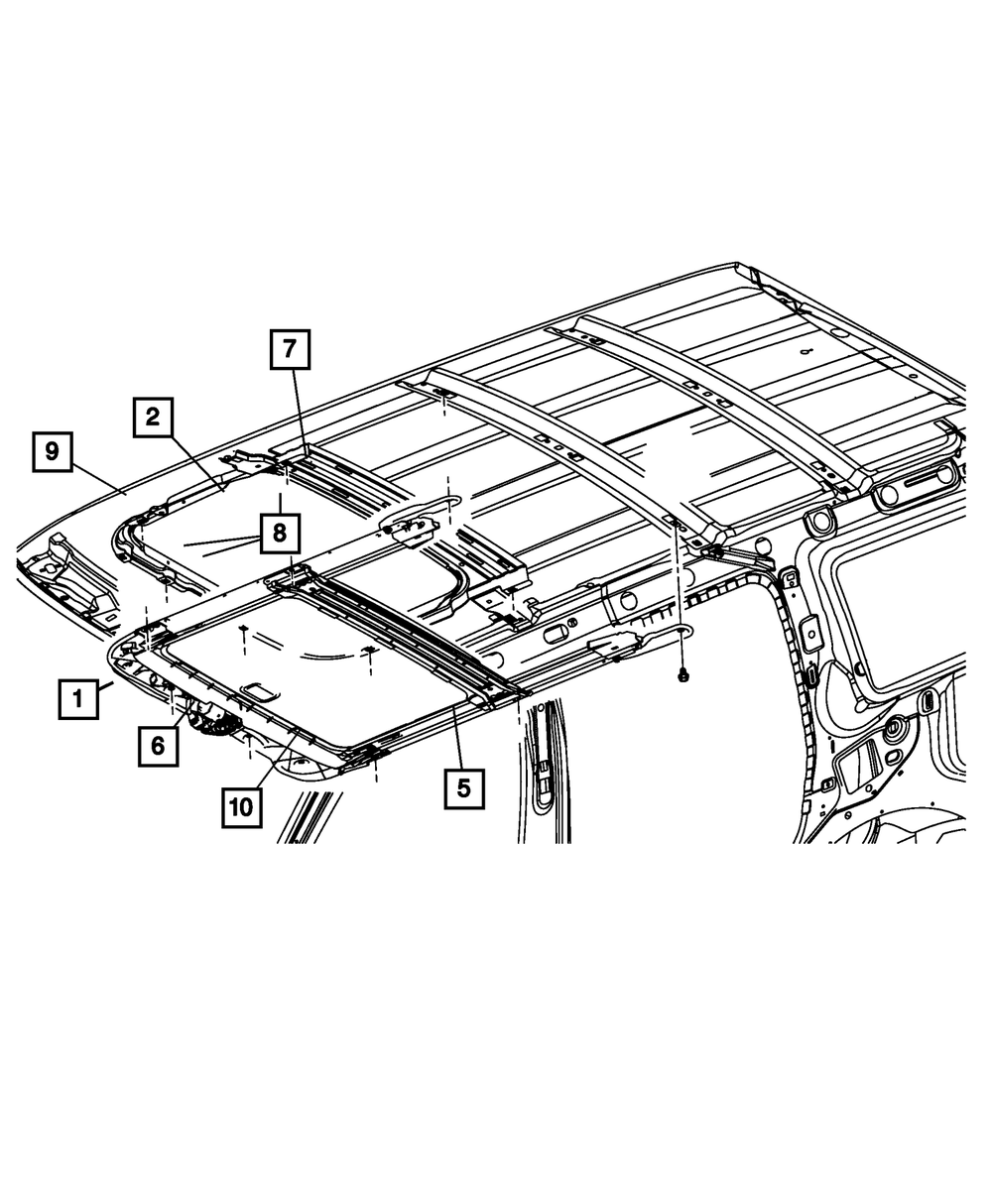 7
2
9
8
1
6
10
5