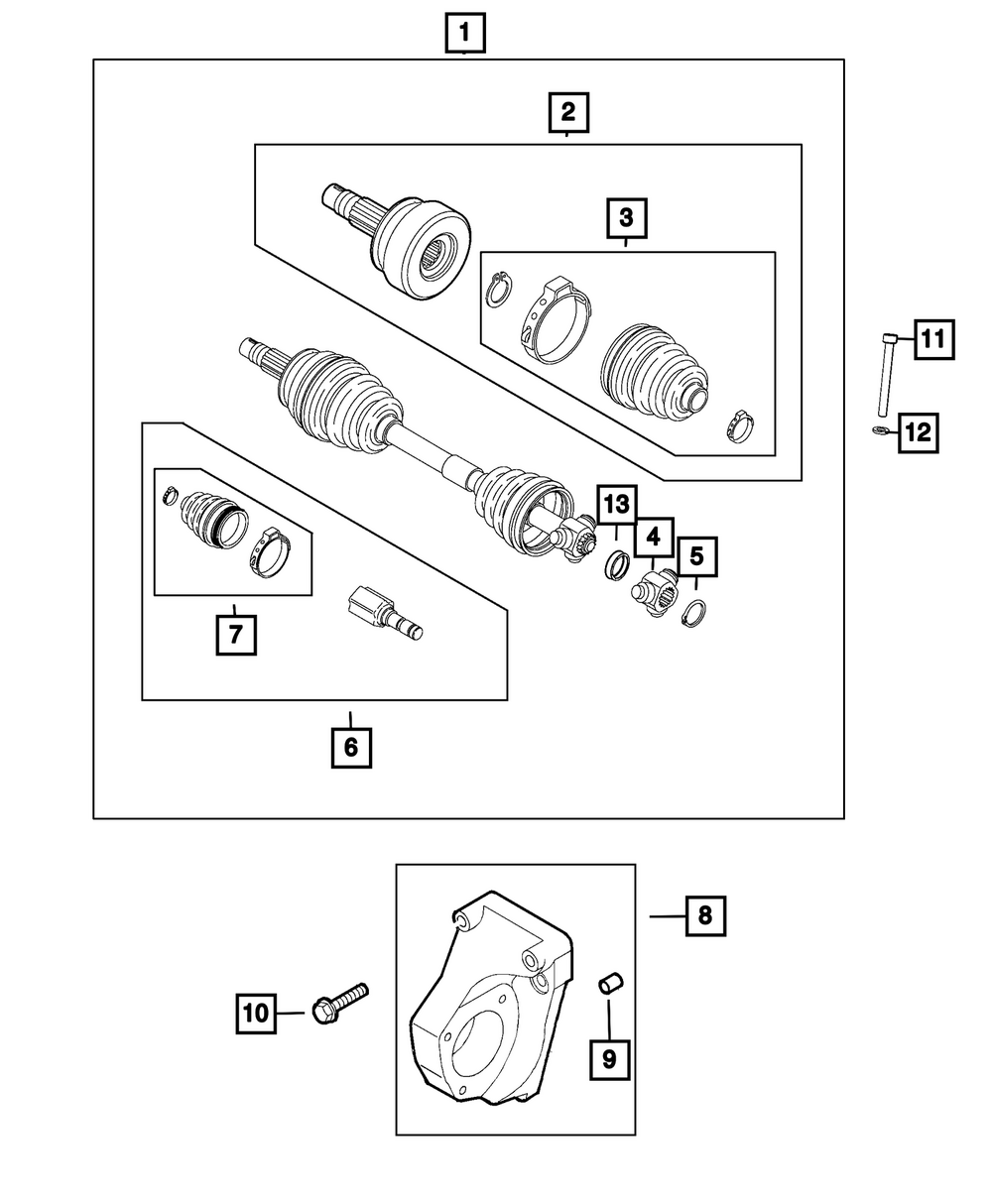 1
2
3
11
12
13
4
5
7
6
8
10
9