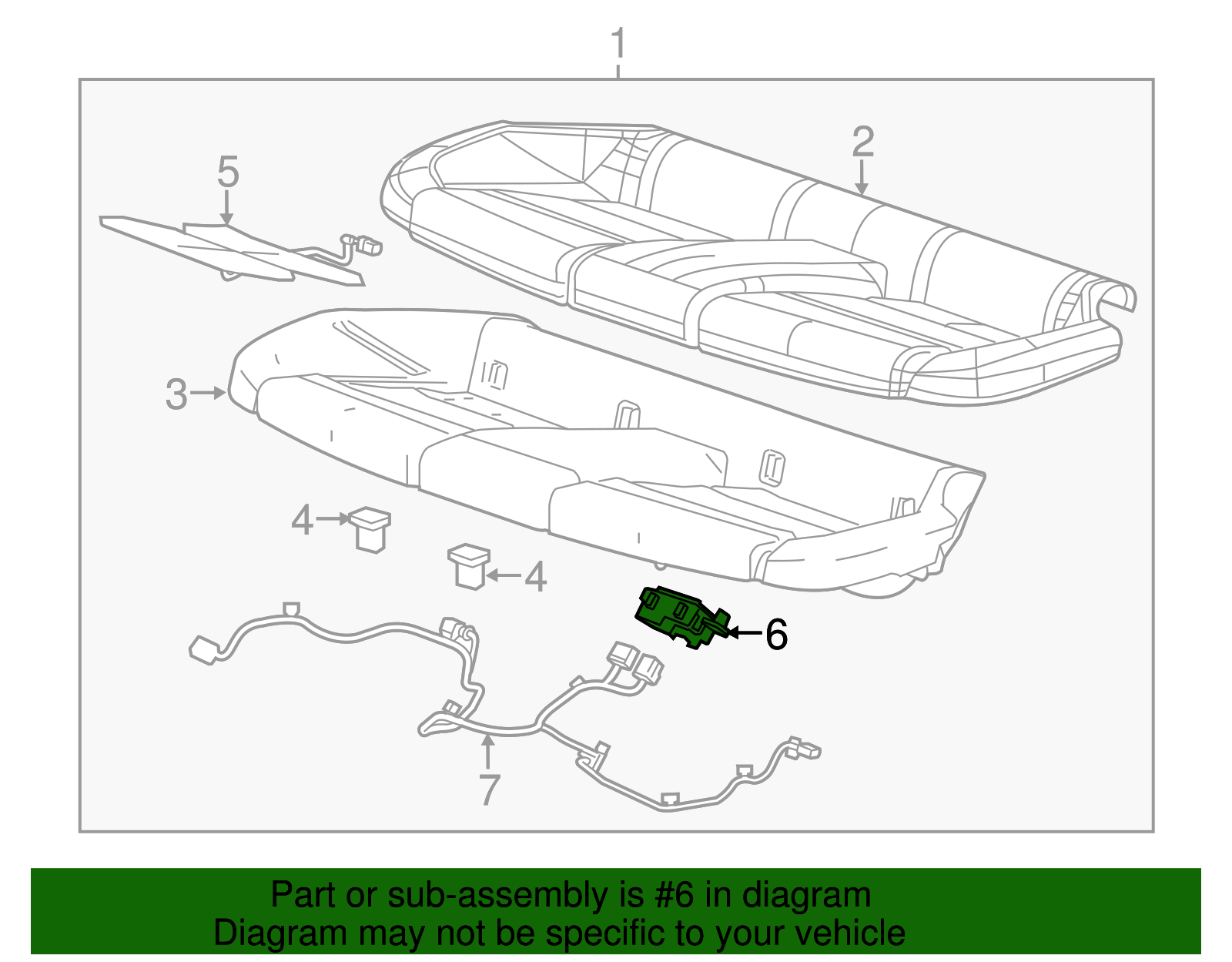 1
2
5
3
4
4
6
7

Part or sub-assembly is #6 in diagram
Diagram may not be specific to your vehicle