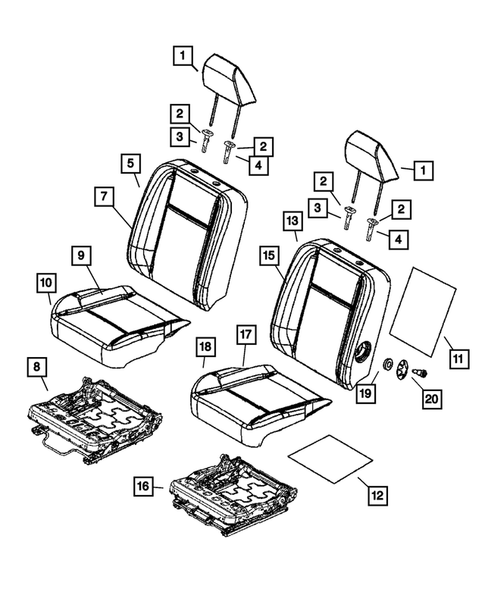 1
2
3
2
4
5
7
1
2
3
2
4
13
15
9
10
11
8
18
17
19
20
16
12