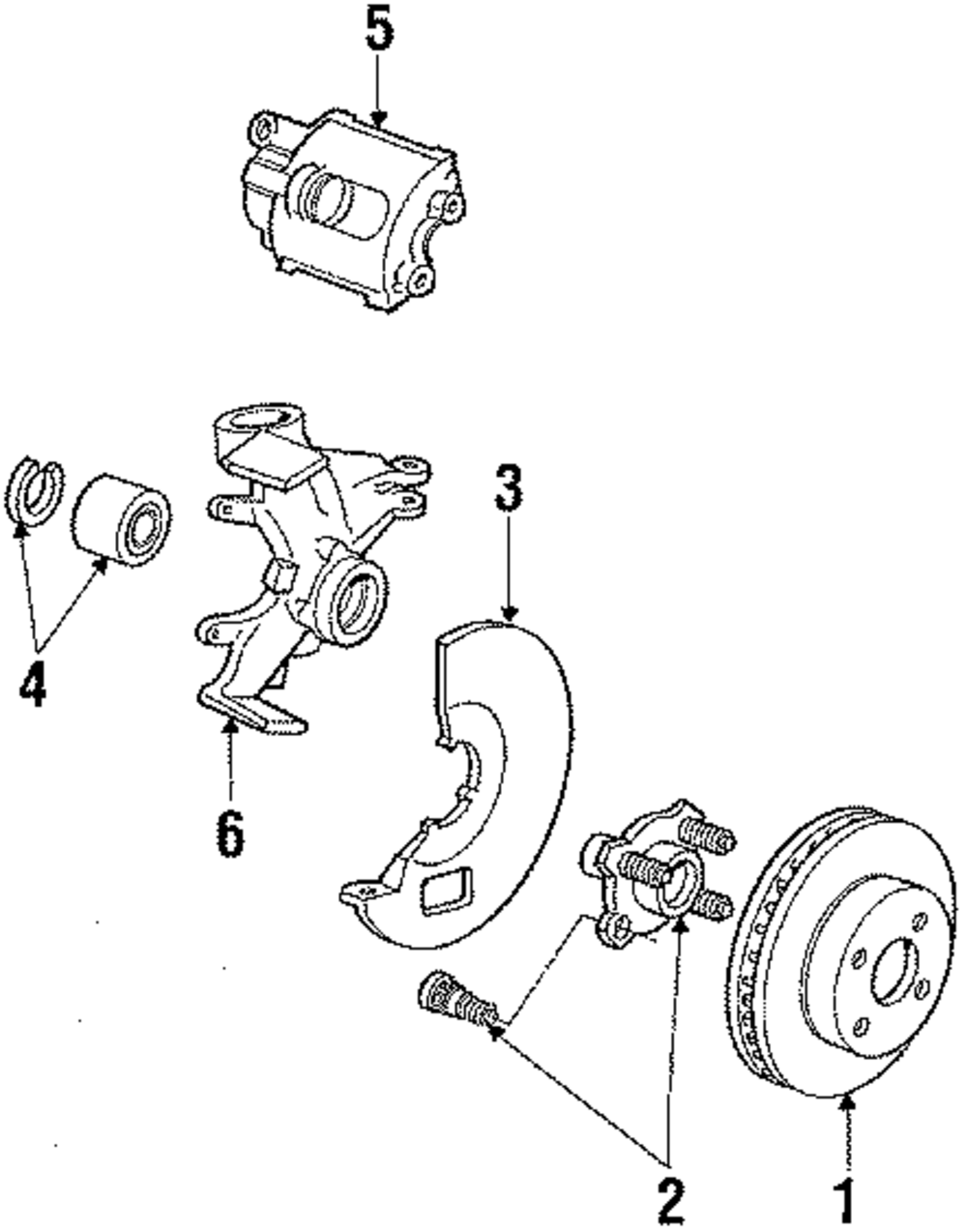 5

3

4

6

2

1