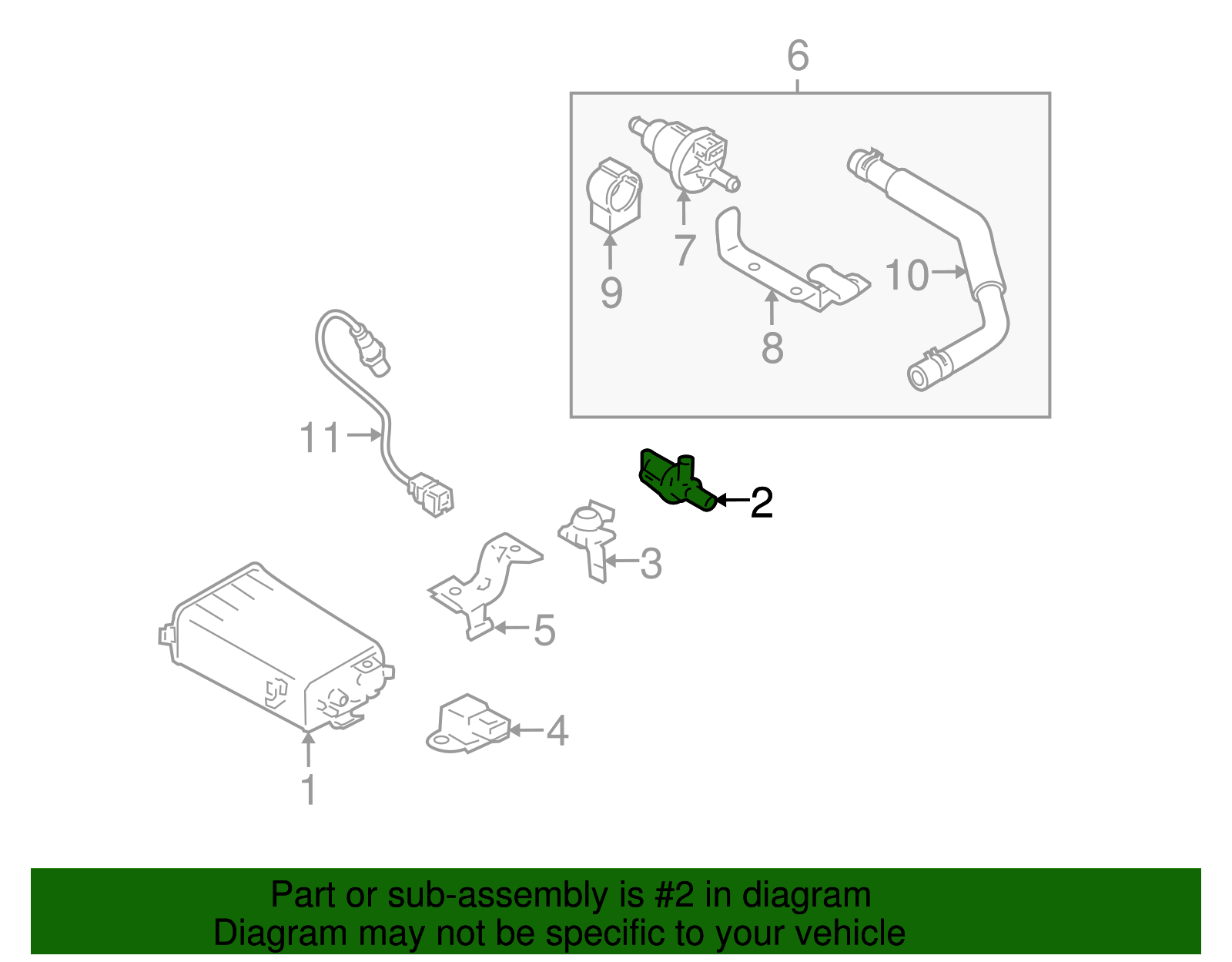 6

7

9

10

8

11

2

3

5

4

1

Part or sub-assembly is #2 in diagram
Diagram may not be specific to your vehicle