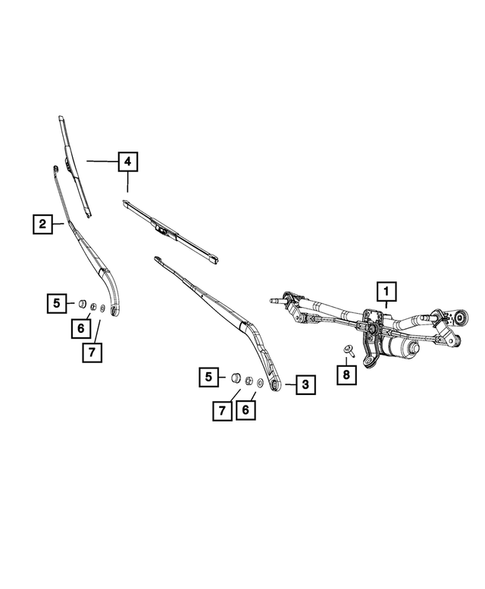 4
2
1
5
6
7
8
5
3
7
6