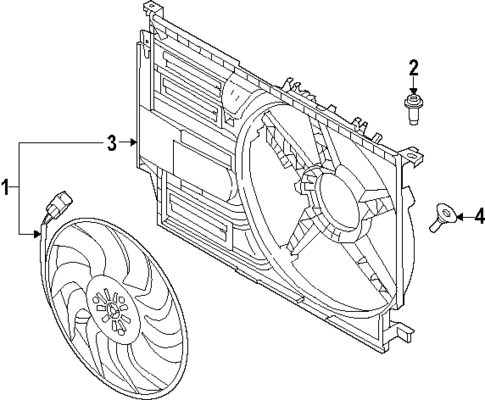 2
3
1
4