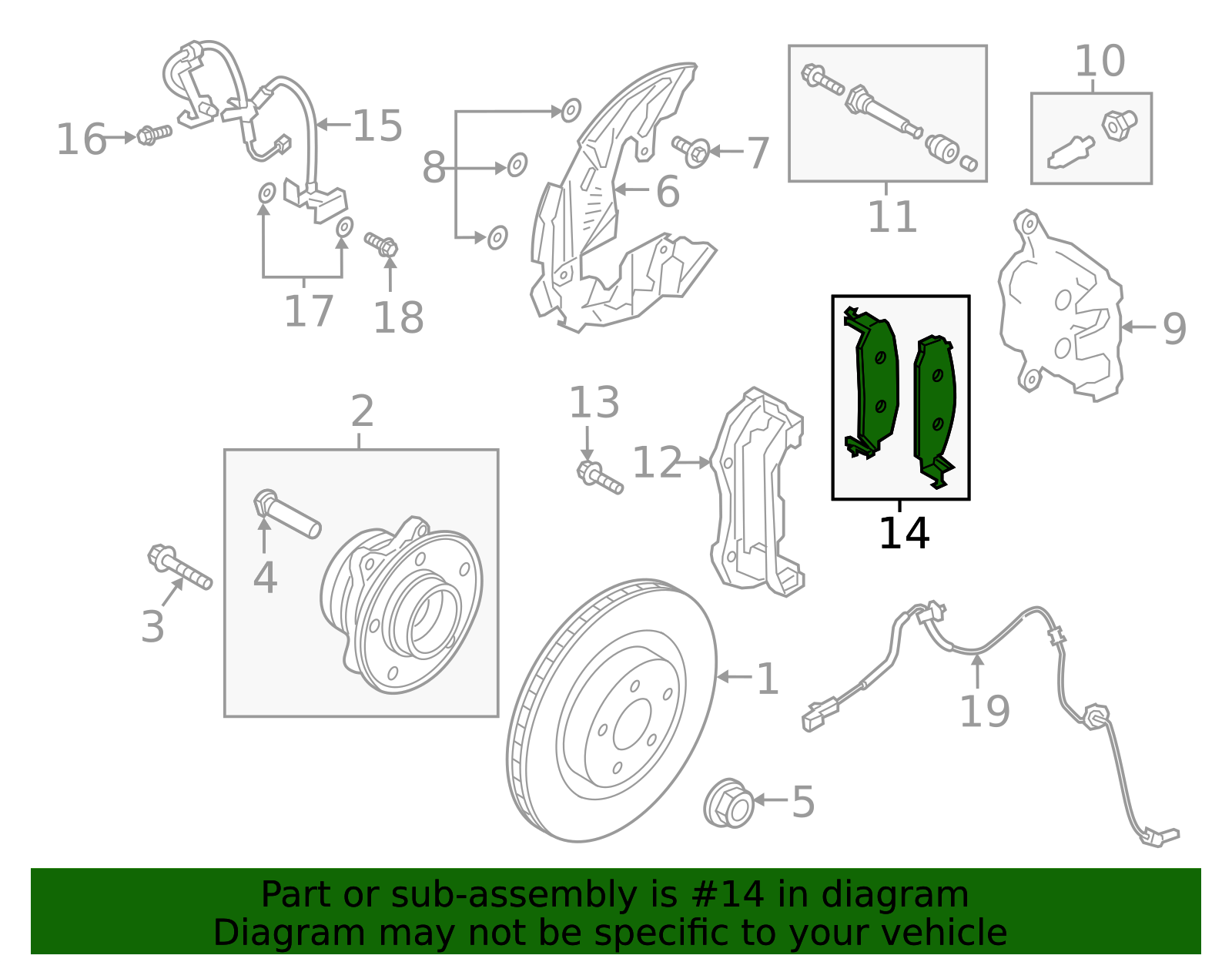 16
15
8
7
6
10
11
17
18
9
2
13
12
14
4
3
1
19
5

Part or sub-assembly is #14 in diagram
Diagram may not be specific to your vehicle