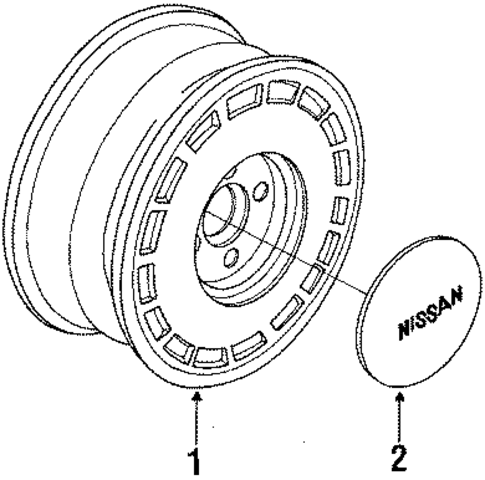 NISSAN

1

2