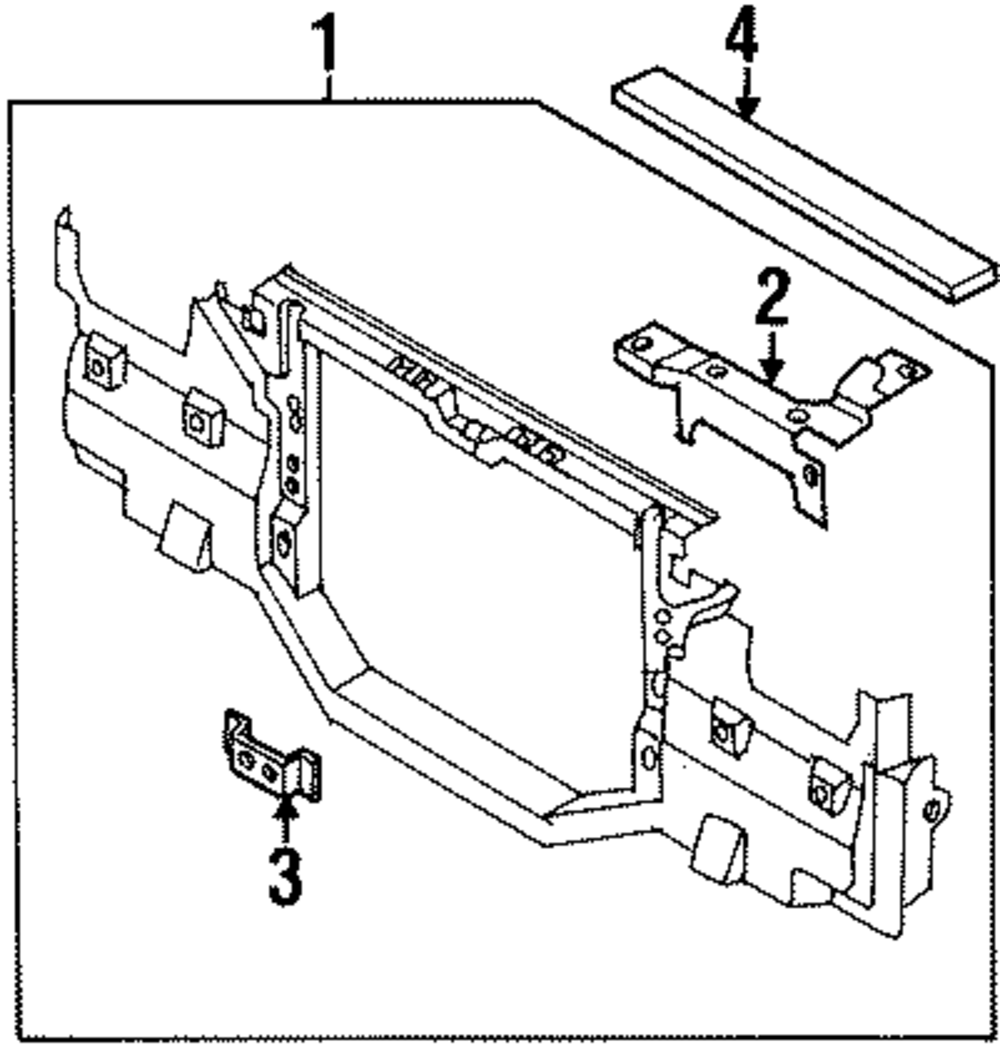 1
4
2
3