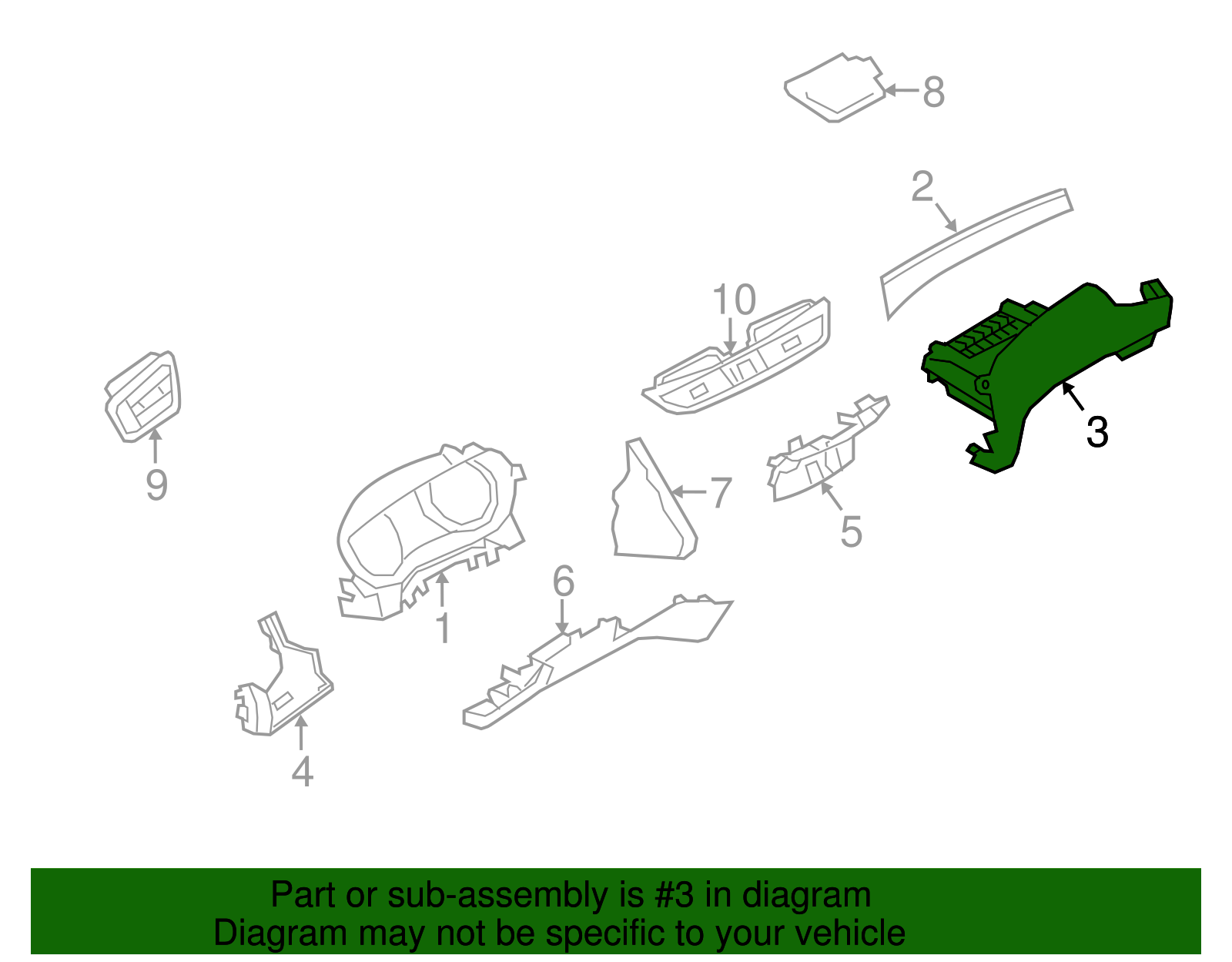 8
2
10
3
9
7
5
1
6
4

Part or sub-assembly is #3 in diagram
Diagram may not be specific to your vehicle