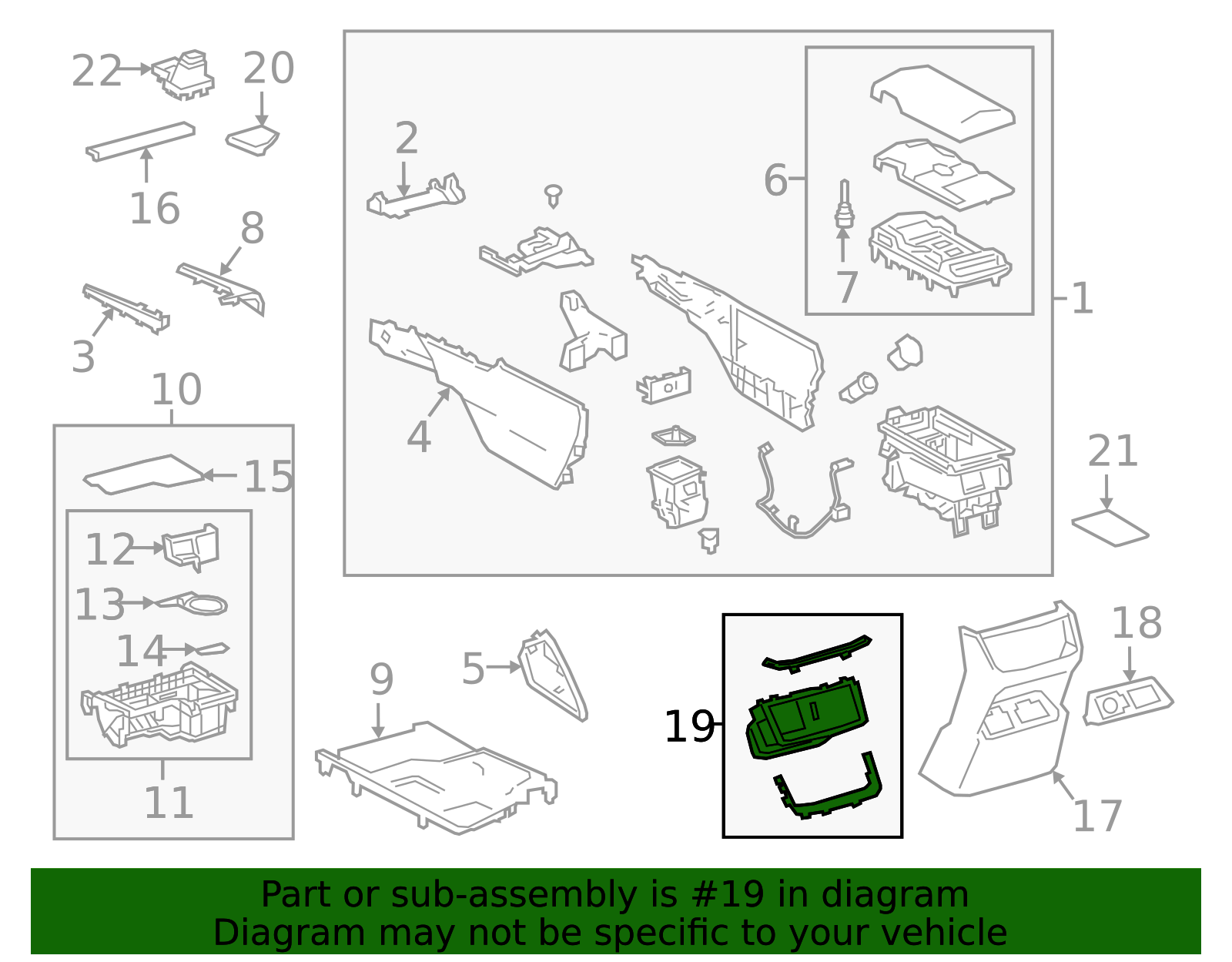 22
20
16
8
3
10
15
12
13
14
11
2
6
7
1
4
21
9
5
19
18
17

Part or sub-assembly is #19 in diagram
Diagram may not be specific to your vehicle