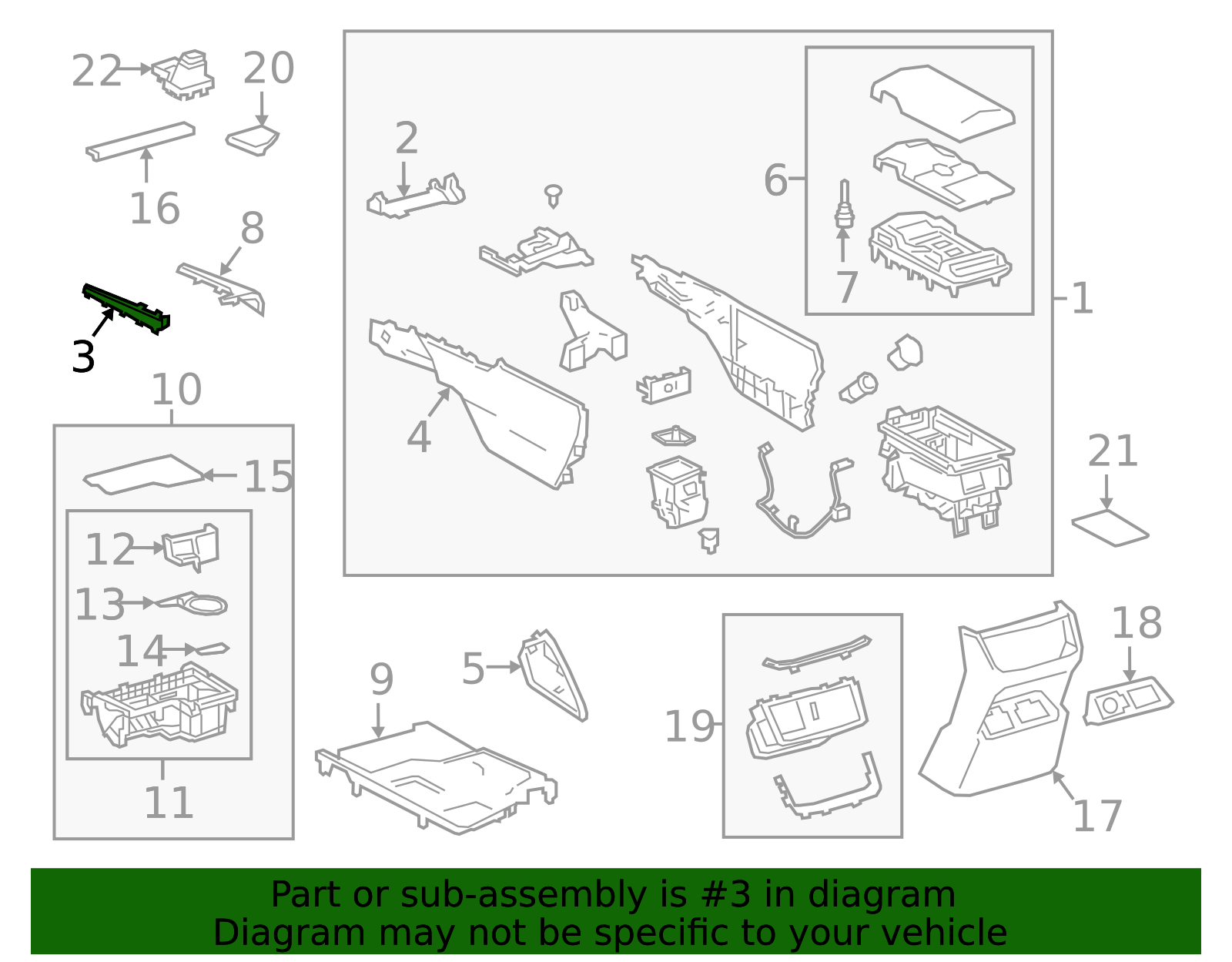 22
20
16
8
3
10
15
12
13
14
11
2
6
7
1
4
21
9
5
19
18
17

Part or sub-assembly is #3 in diagram
Diagram may not be specific to your vehicle