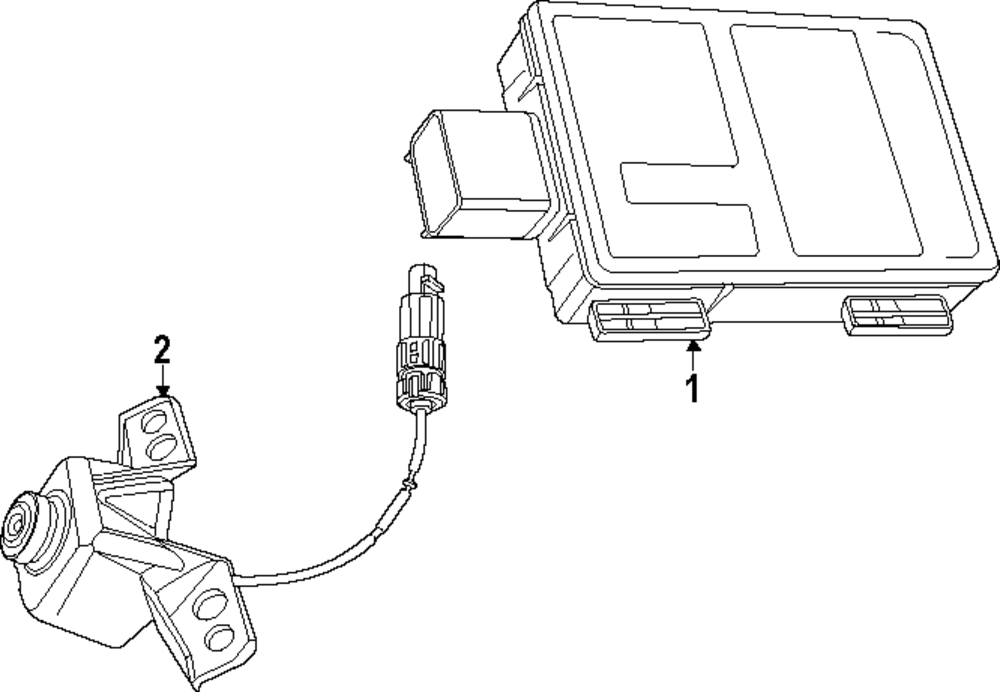 2

1