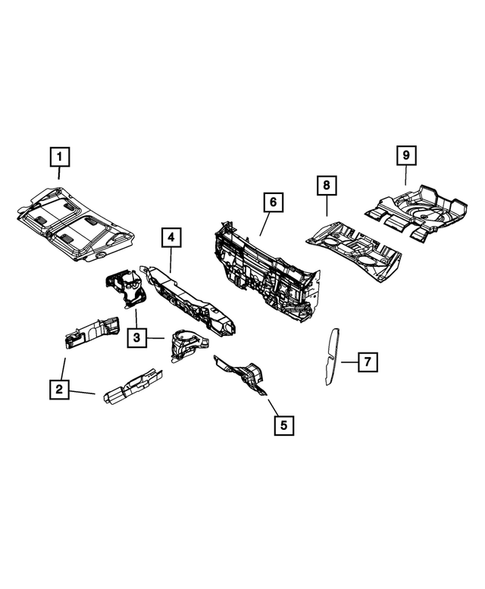 1

9

8

6

4

3

2

7

5