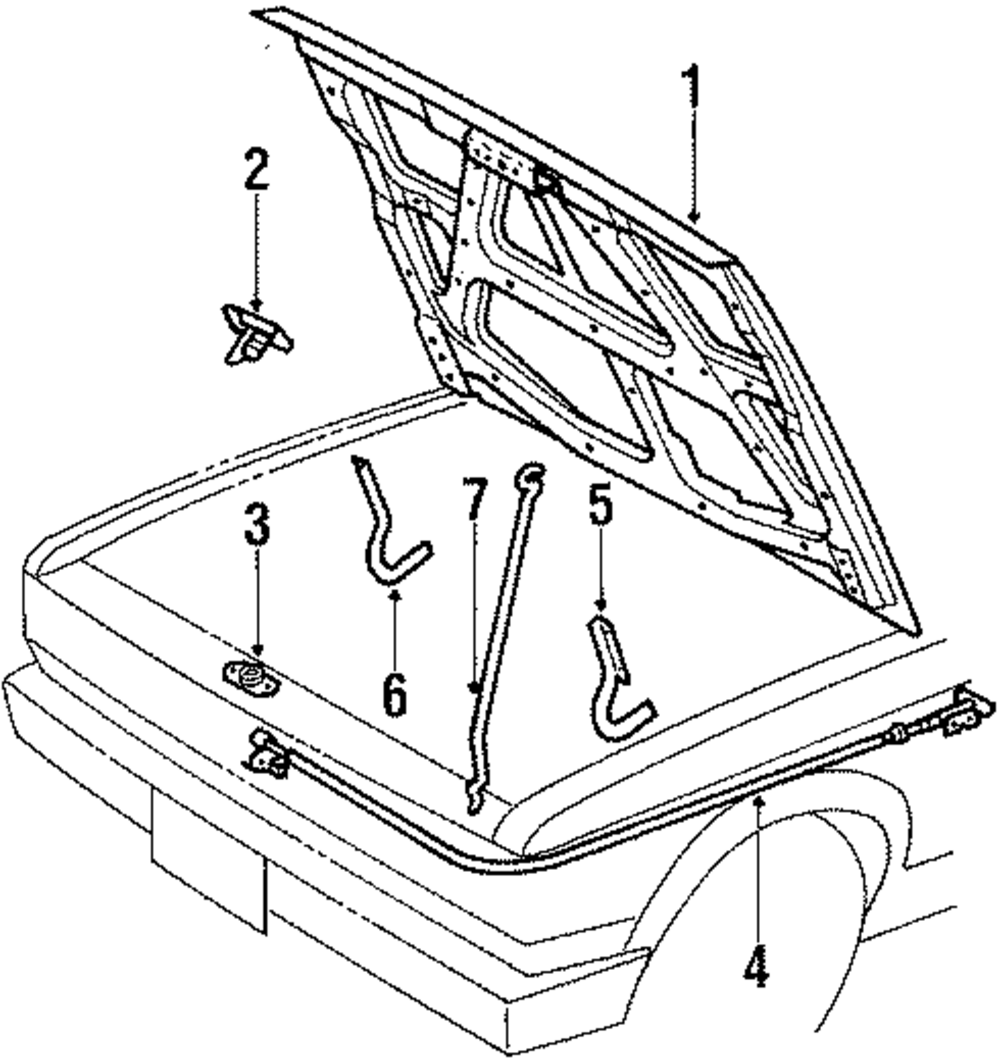 1
2
3
7
5
6
4