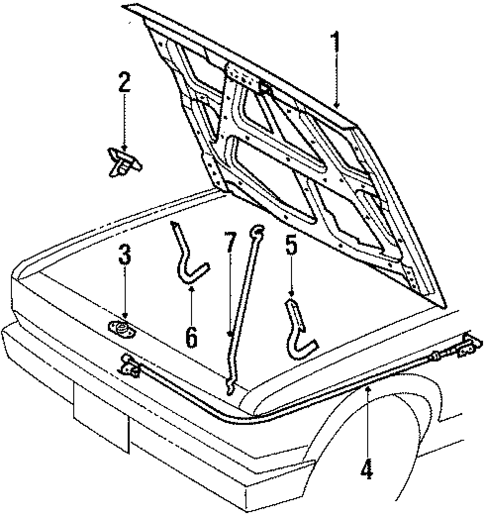 1
2
3
7
5
6
4