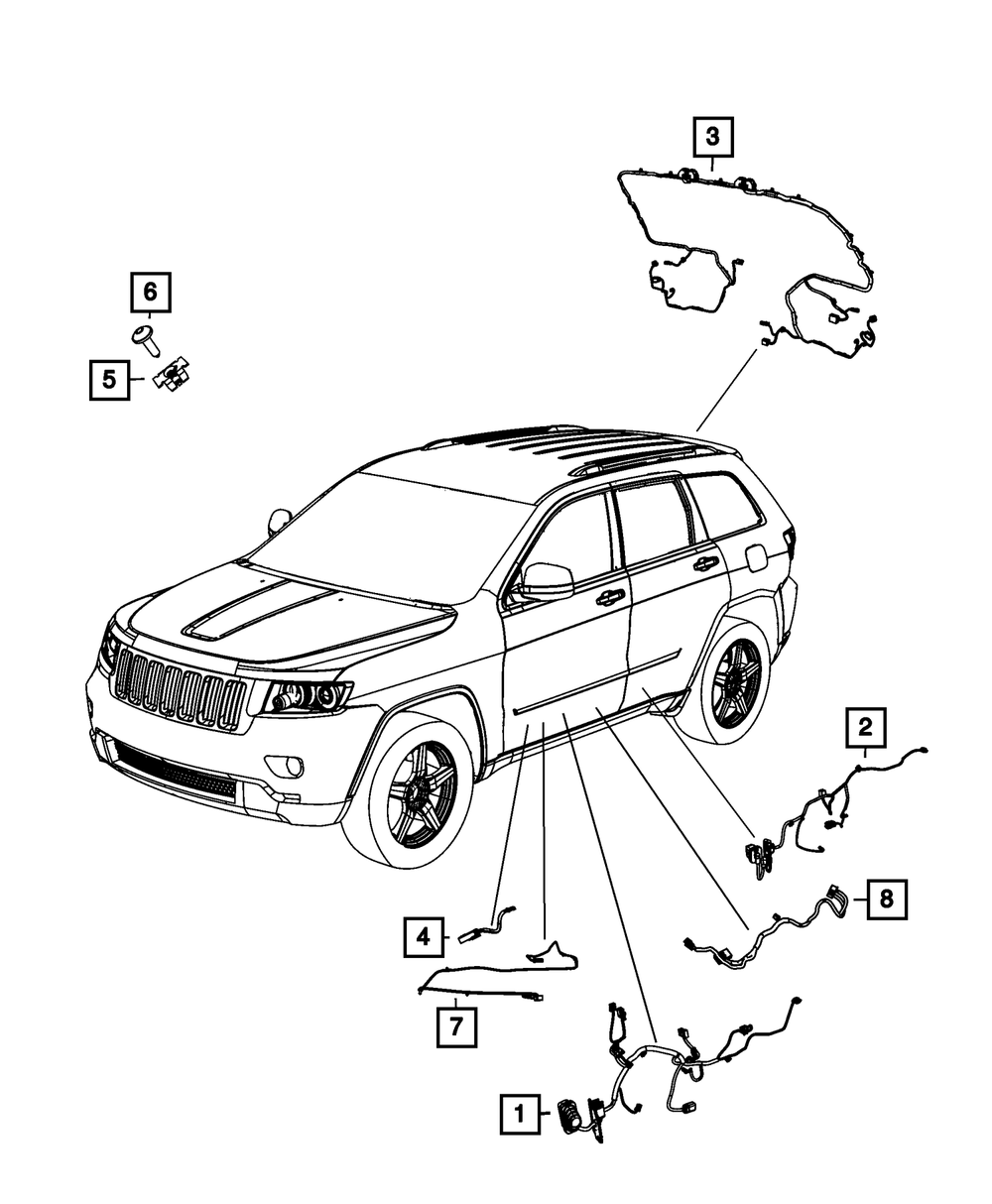 3

6

5

2

8

4

7

1