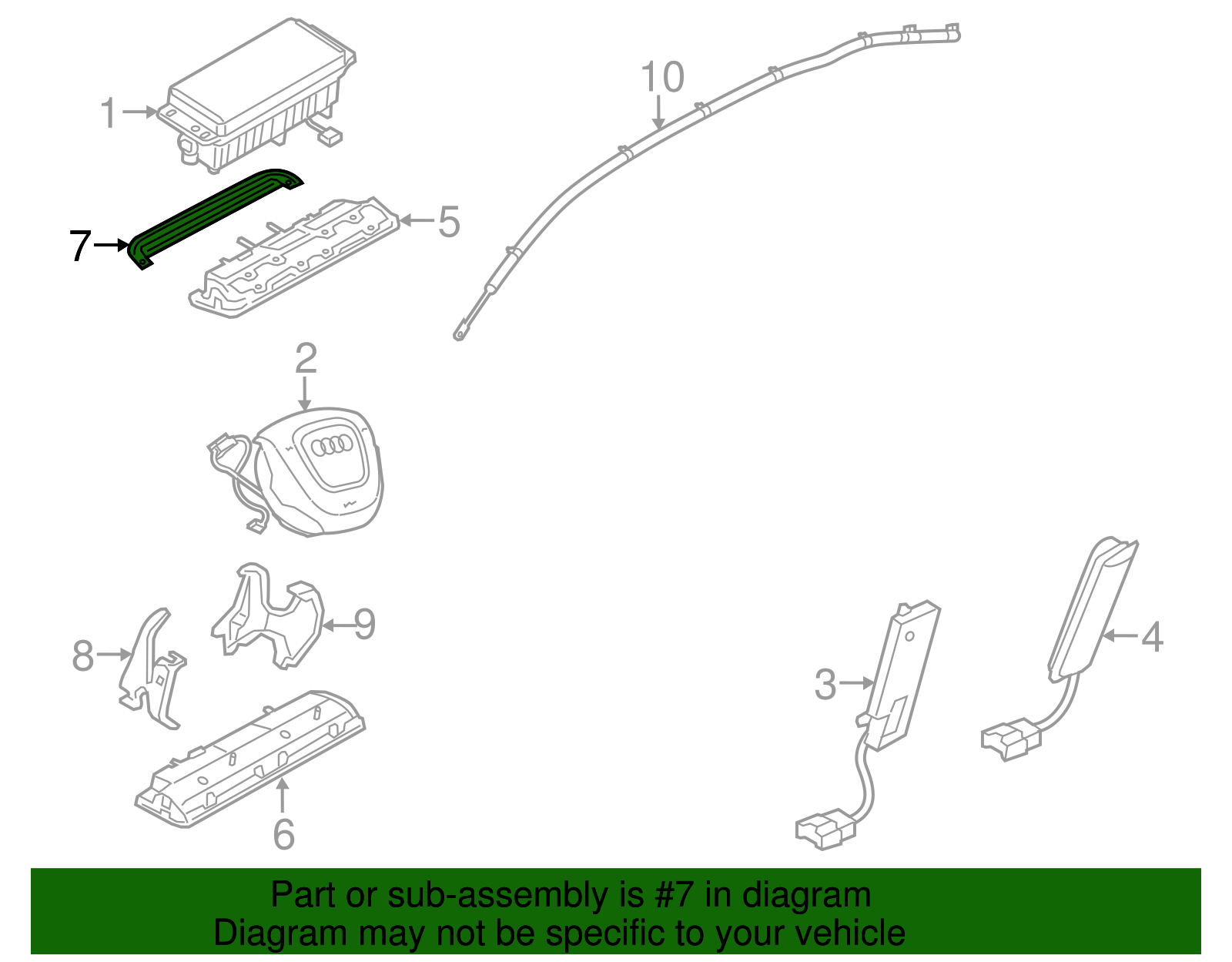 1
10
7
5
2
9
8
3
4
6

Part or sub-assembly is #7 in diagram
Diagram may not be specific to your vehicle