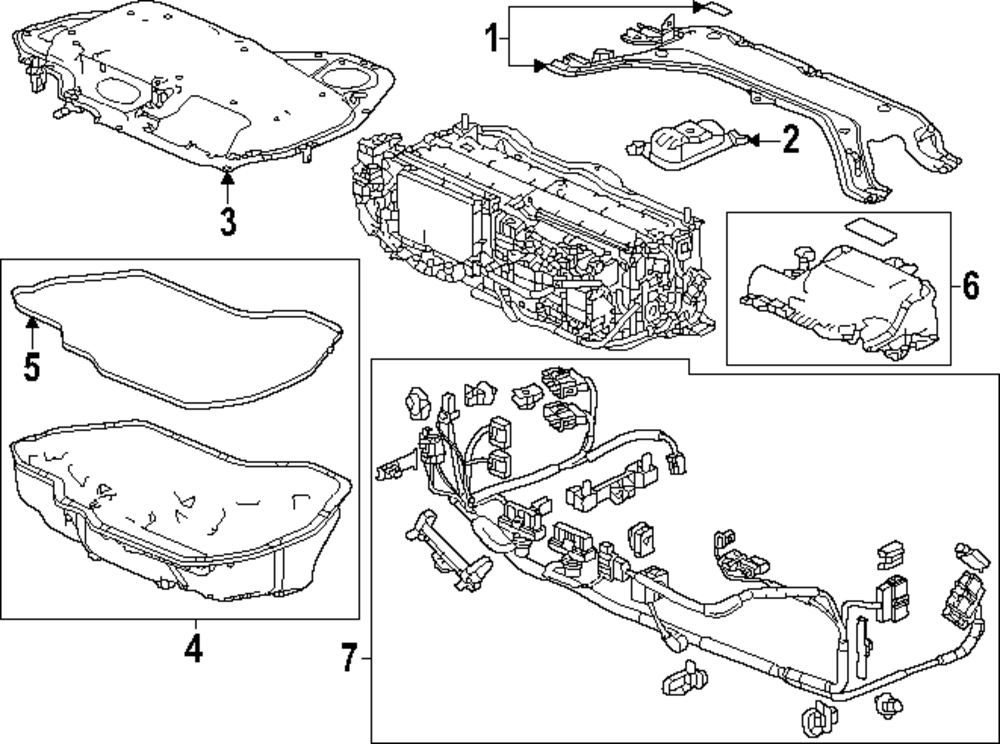 1
2
3
6
5
4
7