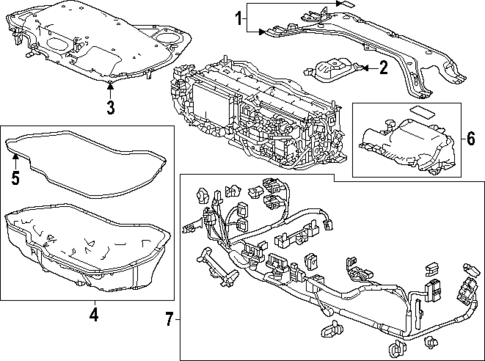 1
2
3
6
5
4
7