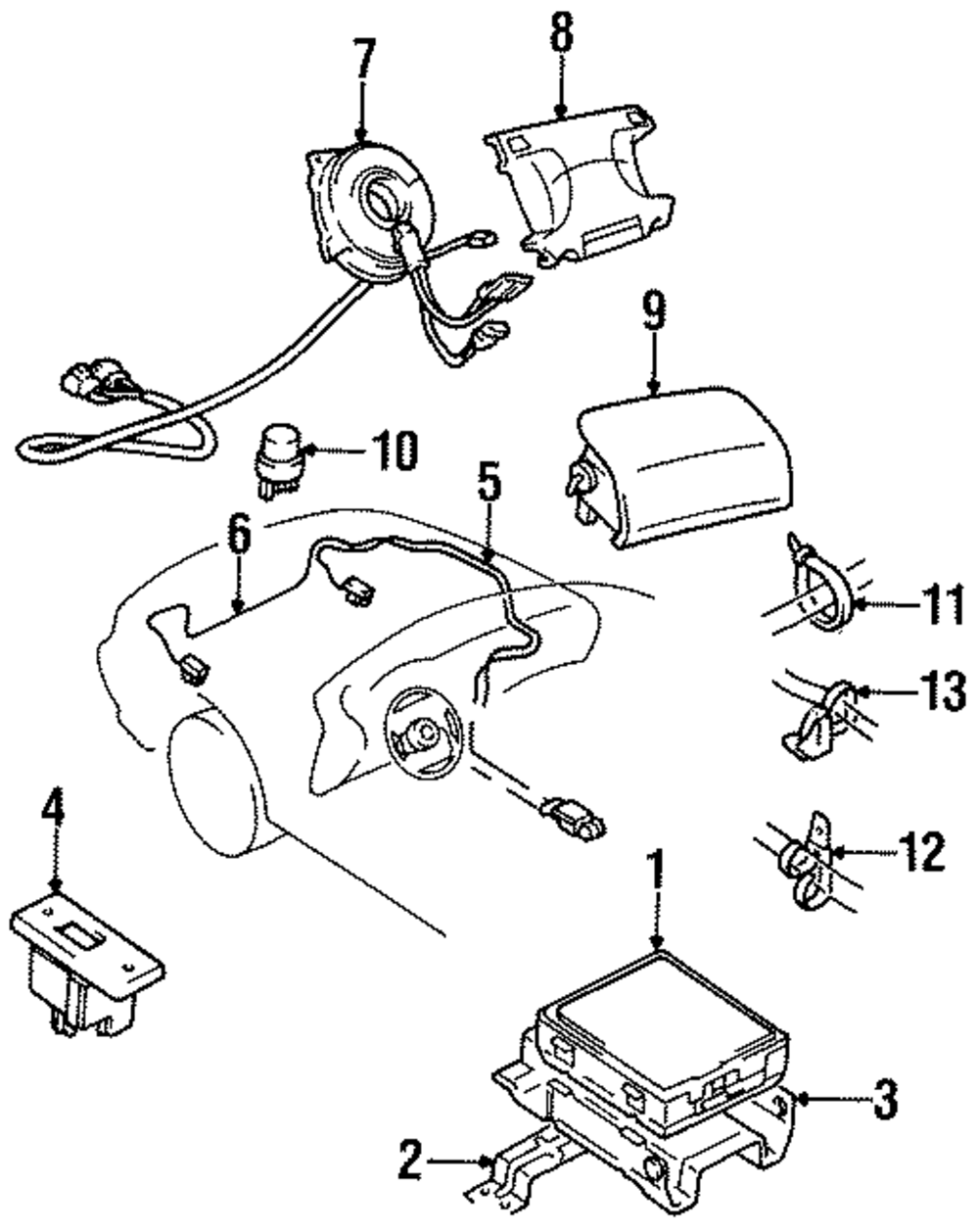 7
8
9
10
5
6
11
13
4
12
1
3
2