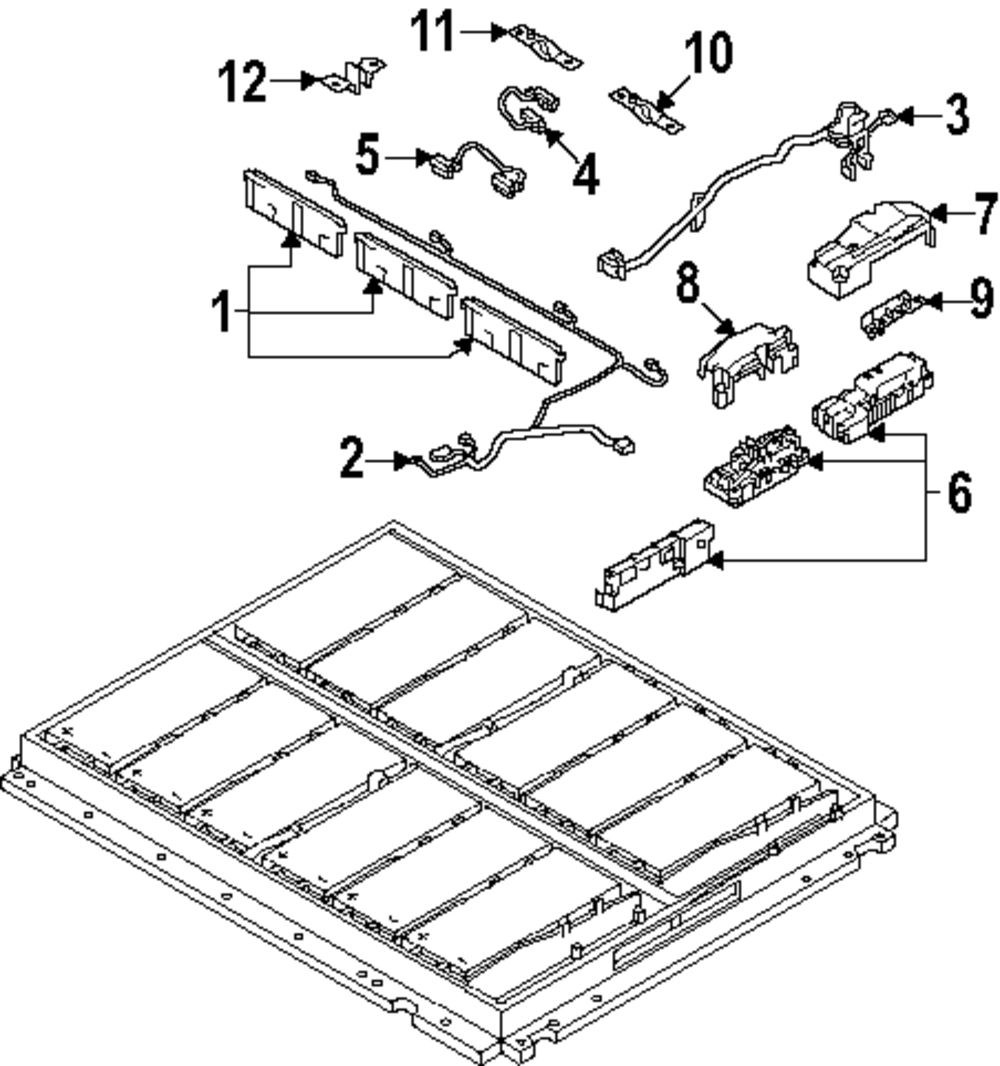 11
12
10
3
5
4
7
1
8
9
2
6